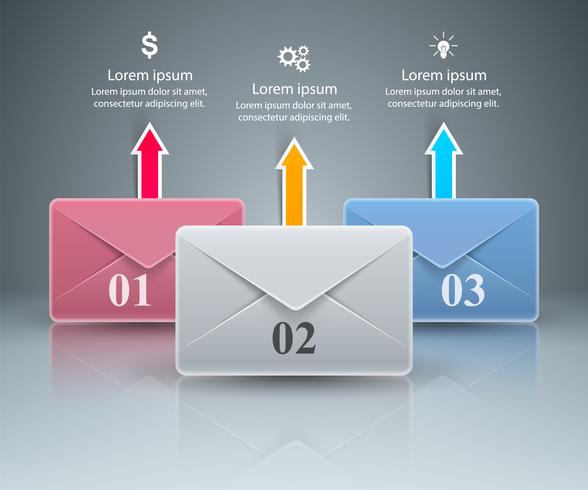 $

Lorem ipsum
Lorem ipsum dolor sit amet, consectetur adipiscing elit.

Lorem ipsum
Lorem ipsum dolor sit amet, consectetur adipiscing elit.

Lorem ipsum
Lorem ipsum dolor sit amet, consectetur adipiscing elit.

01

02

03