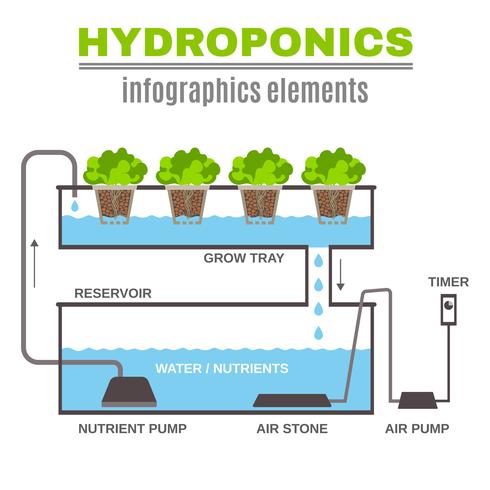 HYDROPONICS

infographics elements

GROW TRAY

TIMER

RESERVOIR

WATER / NUTRIENTS

NUTRIENT PUMP

AIR STONE

AIR PUMP