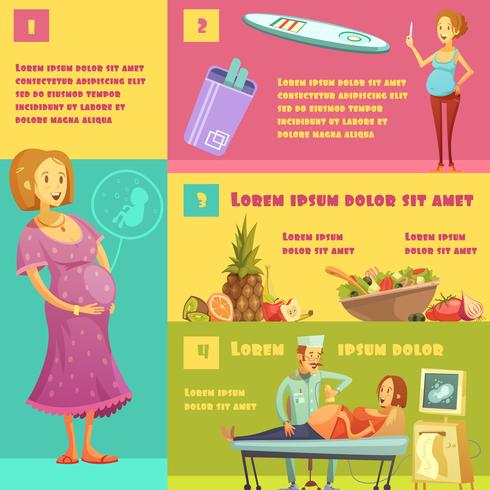 1

LOREM IPSUM DOLOR SIT AMET CONSECTETUR ADIPISCING ELIT SED DO EIUSMOD TEMPOR INCIDIDUNT UT LABORE ET DOLORE MAGNA ALIQUA

2

LOREM IPSUM DOLOR SIT AMET CONSECTETUR ADIPISCING ELIT SED DO EIUSMOD TEMPOR INCIDIDUNT UT LABORE ET DOLORE MAGNA ALIQUA

3

LOREM IPSUM DOLOR SIT AMET

LOREM IPSUM DOLOR SIT AMET

LOREM IPSUM DOLOR SIT AMET

4

LOREM IPSUM DOLOR

LOREM IPSUM DOLOR SIT AMET