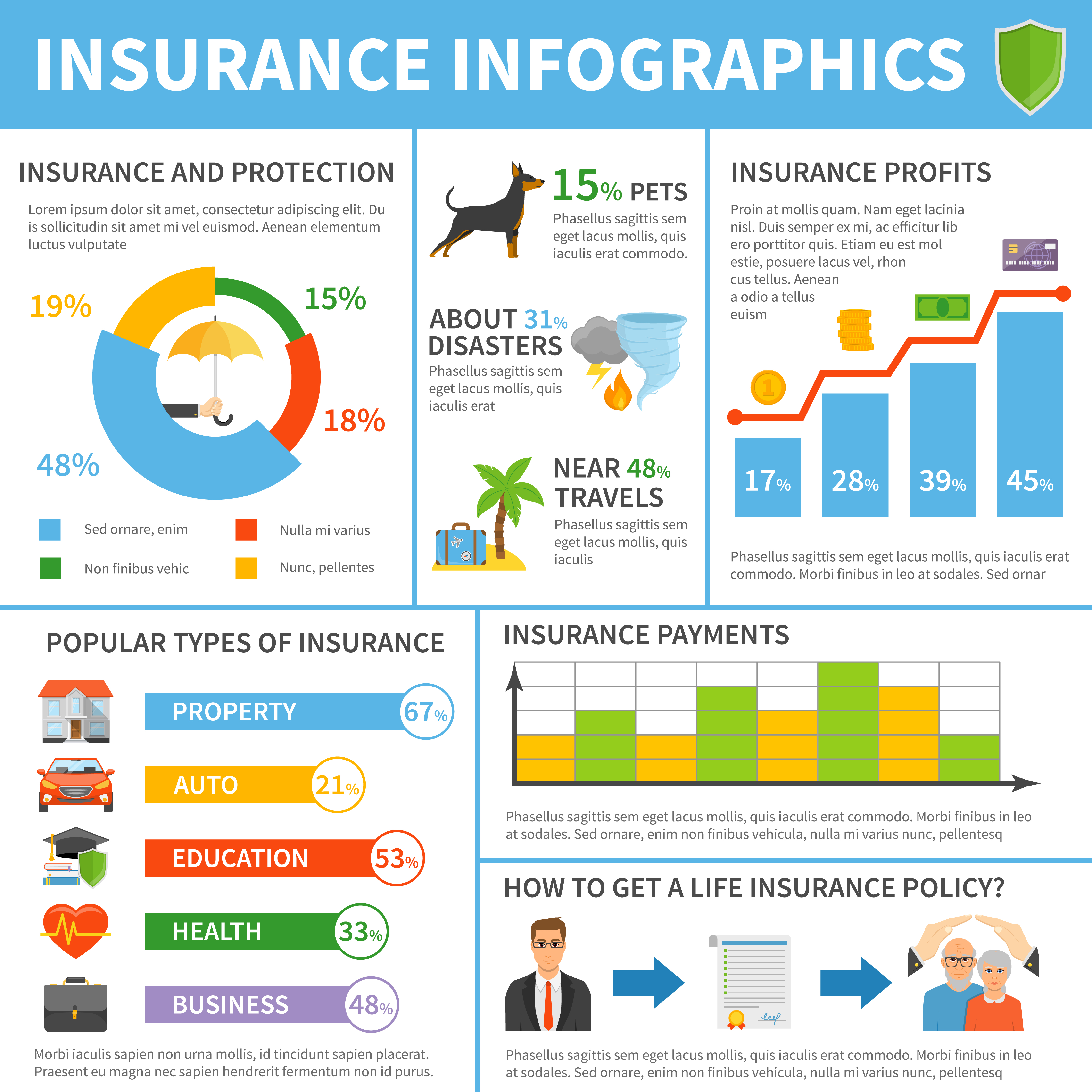 INSURANCE INFOGRAPHICS

INSURANCE AND PROTECTION

Lorem ipsum dolor sit amet, consectetur adipiscing elit. Du is sollicitudin sit amet mi vel euismod. Aenean elementum luctus vulputate

19%

15%

18%

48%

Sed ornare, enim

Nulla mi varius

Non finibus vehic

Nunc, pellentes

15% PETS

Phasellus sagittis sem eget lacus mollis, quis iaculis erat commodo.

ABOUT 31% DISASTERS

Phasellus sagittis sem eget lacus mollis, quis iaculis erat

NEAR 48% TRAVELS

Phasellus sagittis sem eget lacus mollis, quis iaculis

INSURANCE PROFITS

Proin at mollis quam. Nam eget lacinia nisl. Duis semper ex mi, ac efficitur lib ero porttitor quis. Etiam eu est mol estie, posuere lacus vel, rhon cus tellus. Aenean a odio a tellus euism

17%

28%

39%

45%

Phasellus sagittis sem eget lacus mollis, quis iaculis erat commodo. Morbi finibus in leo at sodales. Sed ornar

POPULAR TYPES OF INSURANCE

PROPERTY 67%

AUTO 21%

EDUCATION 53%

HEALTH 33%

BUSINESS 48%

Morbi iaculis sapien non urna mollis, id tincidunt sapien placerat. Praesent eu magna nec sapien hendrerit fermentum non id purus.

INSURANCE PAYMENTS

Phasellus sagittis sem eget lacus mollis, quis iaculis erat commodo. Morbi finibus in leo at sodales. Sed ornare, enim non finibus vehicula, nulla mi varius nunc, pellentesq

HOW TO GET A LIFE INSURANCE POLICY?

Phasellus sagittis sem eget lacus mollis, quis iaculis erat commodo. Morbi finibus in leo at sodales. Sed ornare, enim non finibus vehicula, nulla mi varius nunc, pellentesq