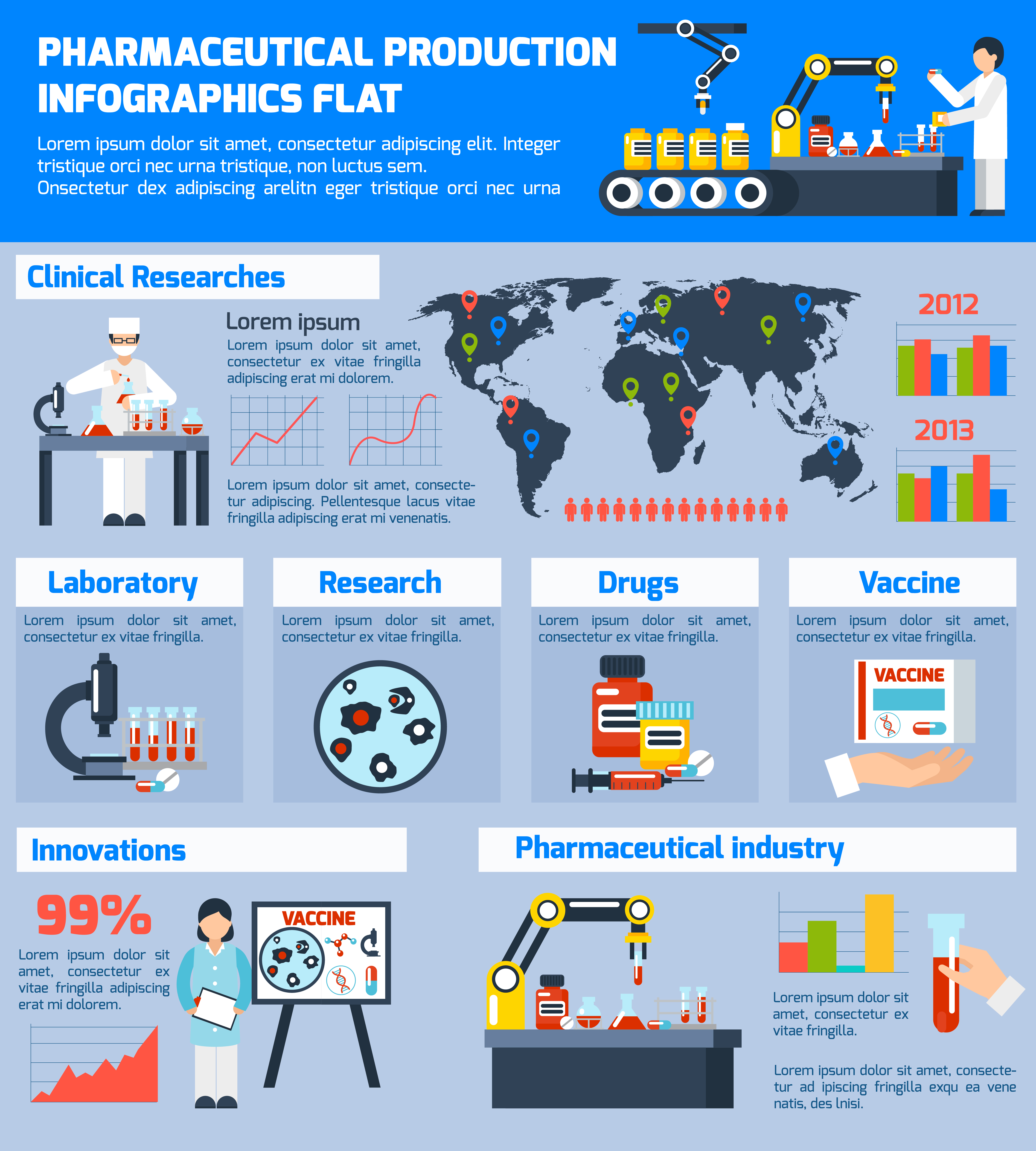 PHARMACEUTICAL PRODUCTION INFOGRAPHICS FLAT

Lorem ipsum dolor sit amet, consectetur adipiscing elit. Integer tristique orci nec urna tristique, non luctus sem. Onsectetur dex adipiscing arelitn eger tristique orci nec urna

Clinical Researches

Lorem ipsum

Lorem ipsum dolor sit amet, consectetur ex vitae fringilla adipiscing erat mi dolorem.

Lorem ipsum dolor sit amet, consectetur adipiscing. Pellentesque lacus vitae fringilla adipiscing erat mi venenatis.

2012

2013

Laboratory

Lorem ipsum dolor sit amet, consectetur ex vitae fringilla.

Research

Lorem ipsum dolor sit amet, consectetur ex vitae fringilla.

Drugs

Lorem ipsum dolor sit amet, consectetur ex vitae fringilla.

Vaccine

Lorem ipsum dolor sit amet, consectetur ex vitae fringilla.

VACCINE

Innovations

99%

Lorem ipsum dolor sit amet, consectetur ex vitae fringilla adipiscing erat mi dolorem.

VACCINE

Pharmaceutical industry

Lorem ipsum dolor sit amet, consectetur ex vitae fringilla.

Lorem ipsum dolor sit amet, consectetur ad ipiscing fringilla exqu ea vene natis, des lnisi.