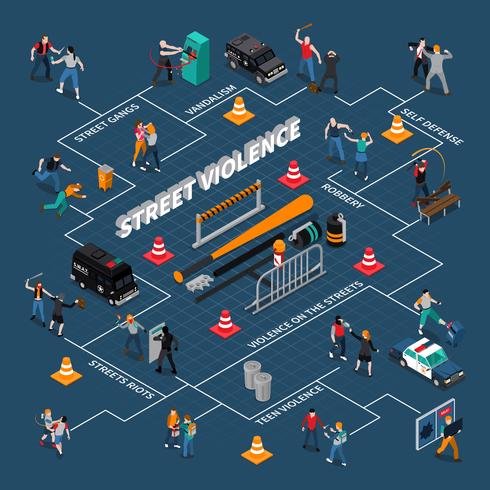 STREET VIOLENCE

STREET GANGS

VANDALISM

SELF DEFENSE

ROBBERY

S.W.A.T.

VIOLENCE ON THE STREETS

STREETS RIOTS

TEEN VIOLENCE