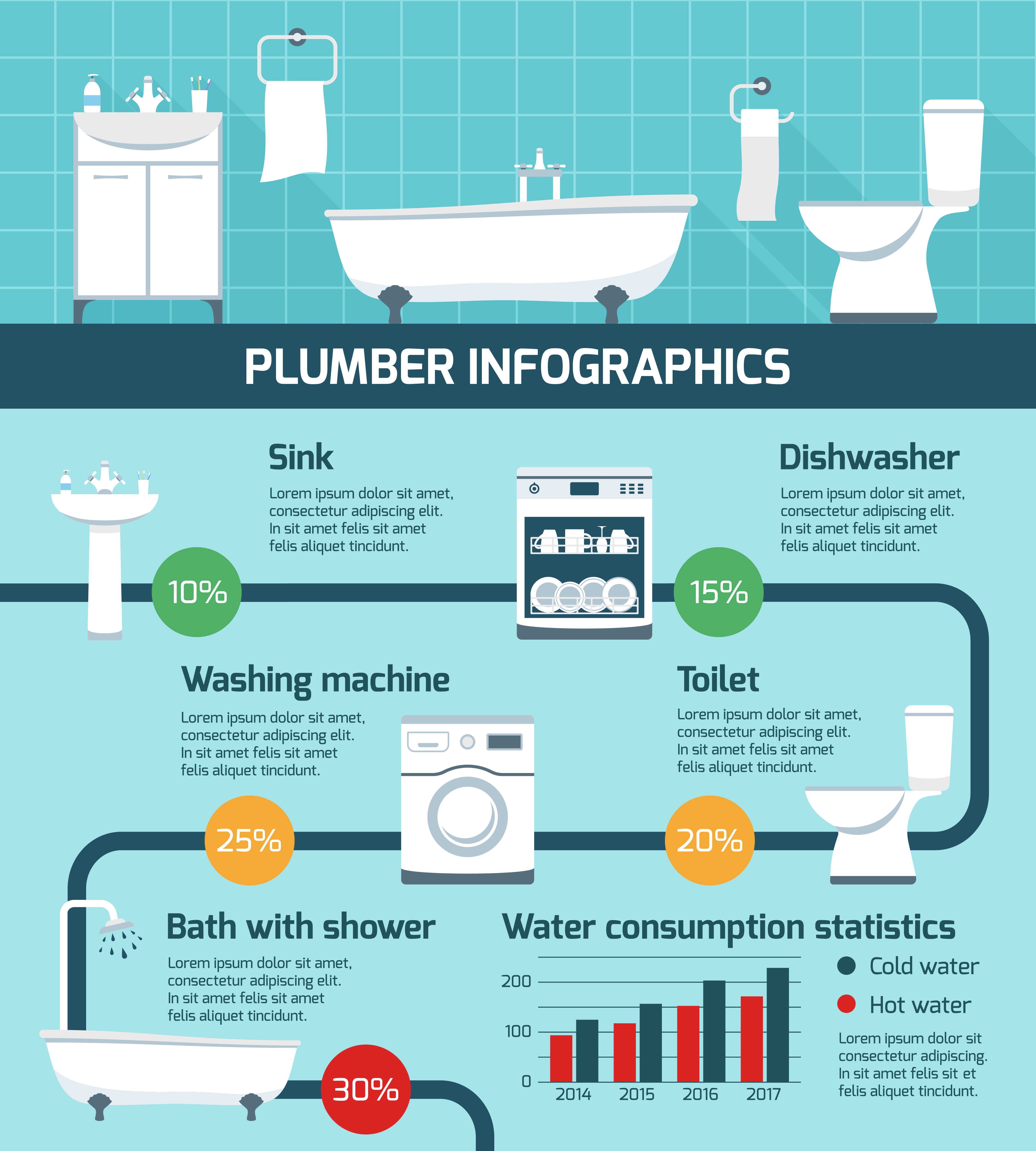 PLUMBER INFOGRAPHICS

Sink

Lorem ipsum dolor sit amet, consectetur adipiscing elit. In sit amet felis sit amet felis aliquet tincidunt.

10%

Dishwasher

Lorem ipsum dolor sit amet, consectetur adipiscing elit. In sit amet felis sit amet felis aliquet tincidunt.

15%

Washing machine

Lorem ipsum dolor sit amet, consectetur adipiscing elit. In sit amet felis sit amet felis aliquet tincidunt.

25%

Toilet

Lorem ipsum dolor sit amet, consectetur adipiscing elit. In sit amet felis sit amet felis aliquet tincidunt.

20%

Bath with shower

Lorem ipsum dolor sit amet, consectetur adipiscing elit. In sit amet felis sit amet felis aliquet tincidunt.

30%

Water consumption statistics

200
100
0
2014 2015 2016 2017

Cold water
Hot water

Lorem ipsum dolor sit consectetur adipiscing. In sit amet felis sit et felis aliquet tincidunt.