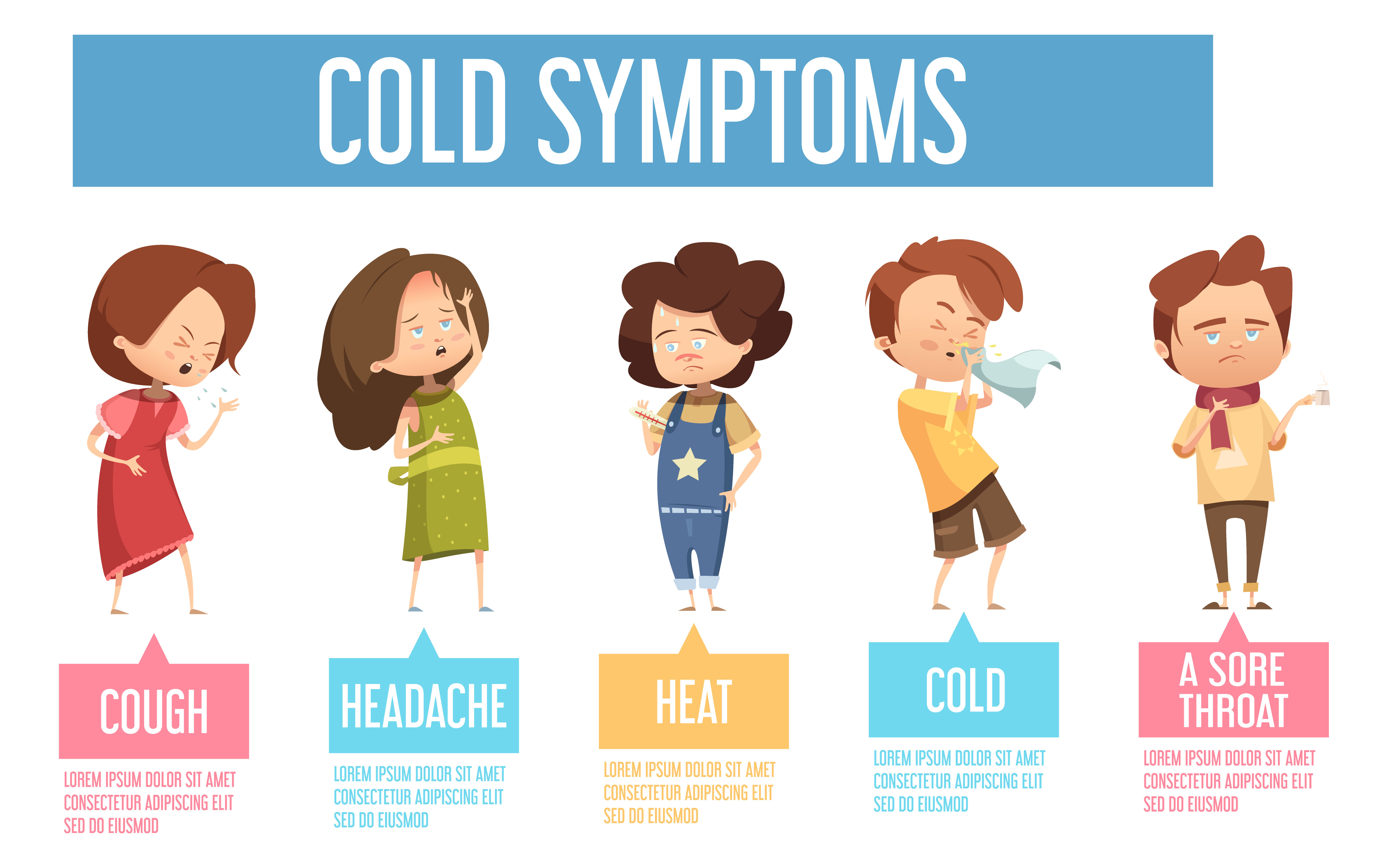 COLD SYMPTOMS

COUGH

LOREM IPSUM DOLOR SIT AMET CONSECTETUR ADIPISCING ELIT SED DO EIUSMOD

HEADACHE

LOREM IPSUM DOLOR SIT AMET CONSECTETUR ADIPISCING ELIT SED DO EIUSMOD

HEAT

LOREM IPSUM DOLOR SIT AMET CONSECTETUR ADIPISCING ELIT SED DO EIUSMOD

COLD

LOREM IPSUM DOLOR SIT AMET CONSECTETUR ADIPISCING ELIT SED DO EIUSMOD

A SORE THROAT

LOREM IPSUM DOLOR SIT AMET CONSECTETUR ADIPISCING ELIT SED DO EIUSMOD