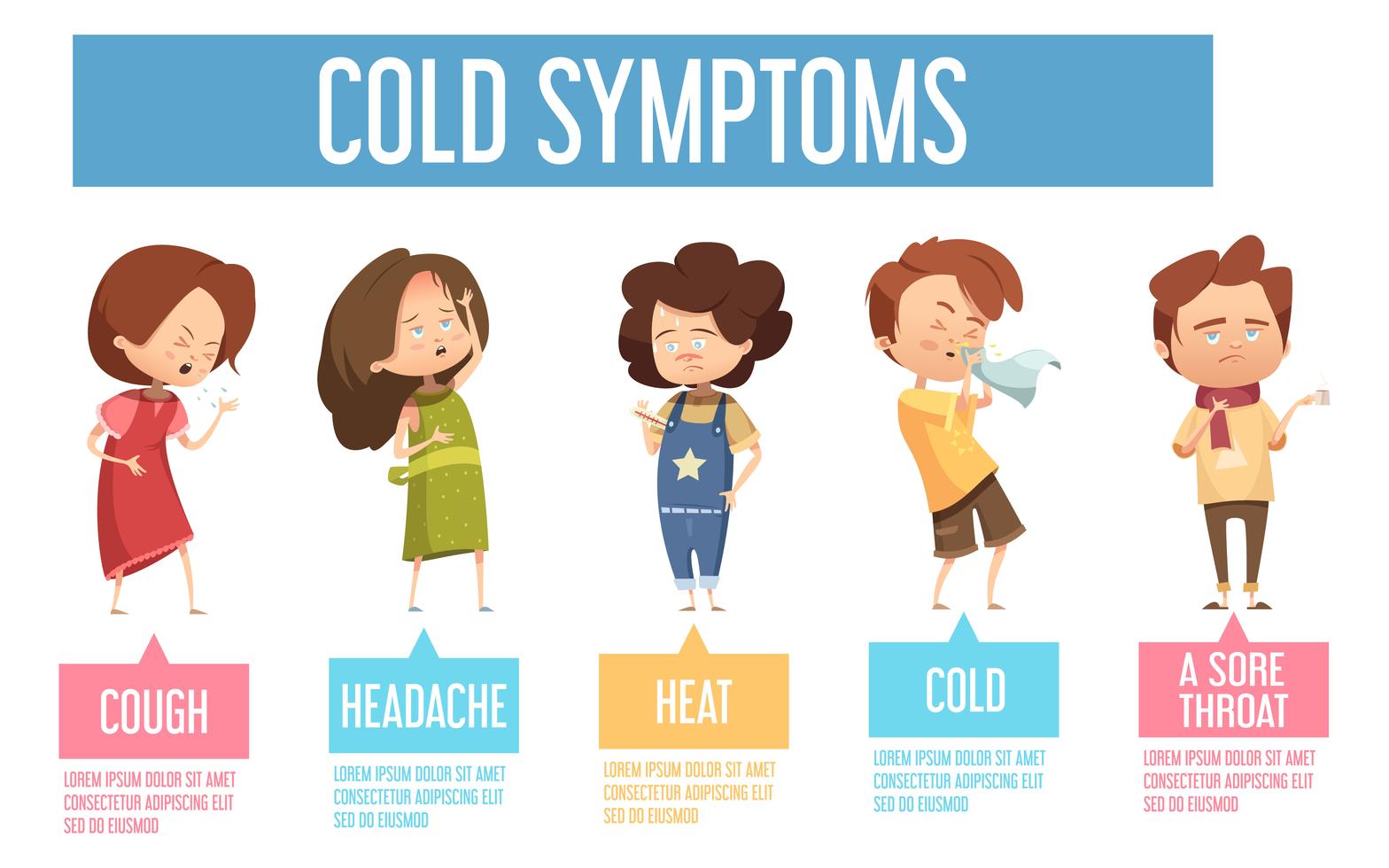 COLD SYMPTOMS

COUGH

LOREM IPSUM DOLOR SIT AMET CONSECTETUR ADIPISCING ELIT SED DO EIUSMOD

HEADACHE

LOREM IPSUM DOLOR SIT AMET CONSECTETUR ADIPISCING ELIT SED DO EIUSMOD

HEAT

LOREM IPSUM DOLOR SIT AMET CONSECTETUR ADIPISCING ELIT SED DO EIUSMOD

COLD

LOREM IPSUM DOLOR SIT AMET CONSECTETUR ADIPISCING ELIT SED DO EIUSMOD

A SORE THROAT

LOREM IPSUM DOLOR SIT AMET CONSECTETUR ADIPISCING ELIT SED DO EIUSMOD