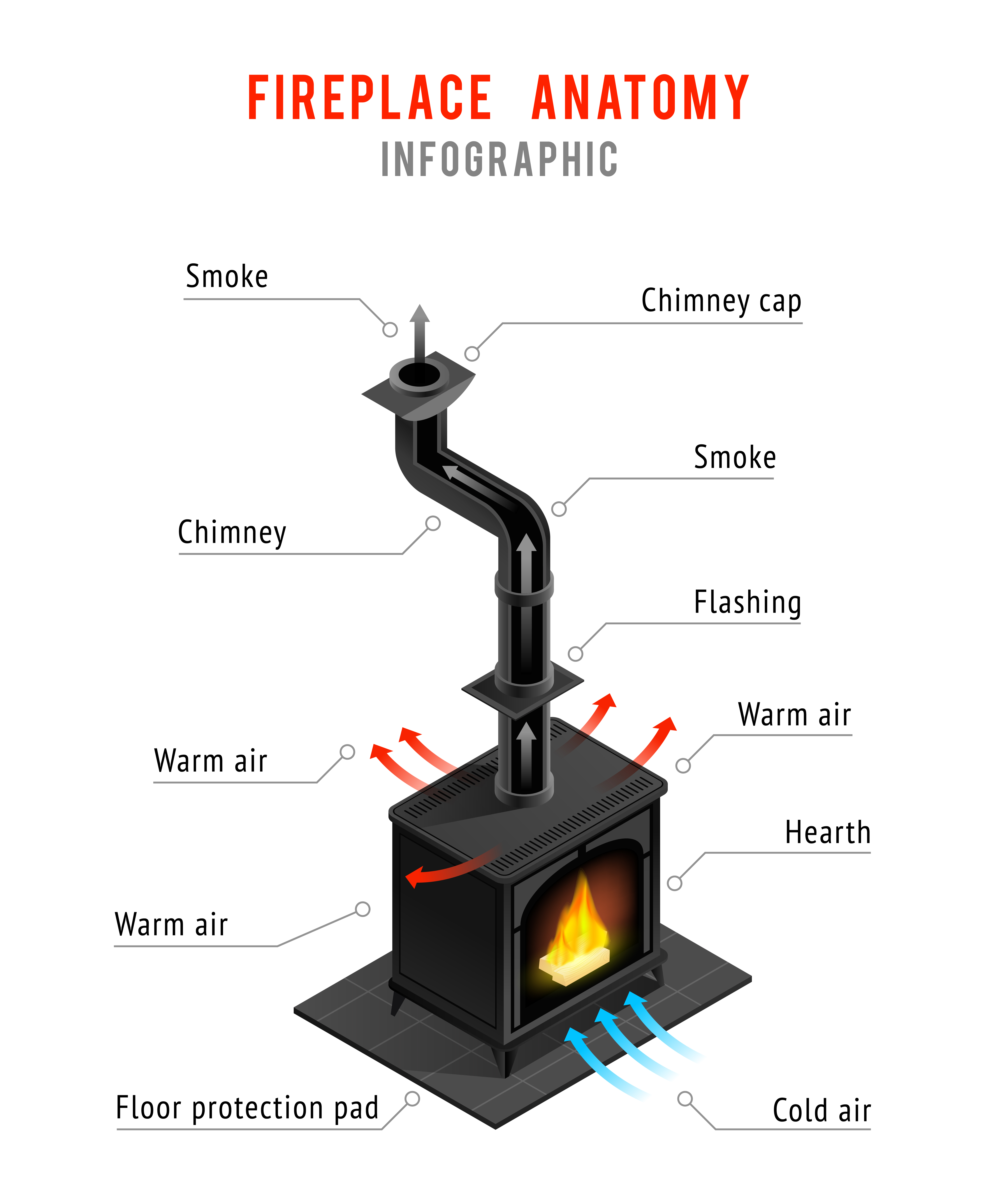 FIREPLACE ANATOMY
INFOGRAPHIC

Smoke

Chimney cap

Smoke

Chimney

Flashing

Warm air

Warm air

Hearth

Warm air

Floor protection pad

Cold air