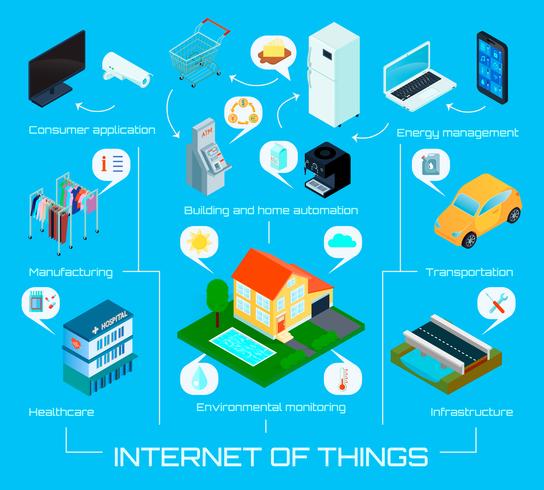 Consumer application

ATM

Energy management

Building and home automation

Manufacturing

Transportation

HOSPITAL

Healthcare

Environmental monitoring

Infrastructure

INTERNET OF THINGS