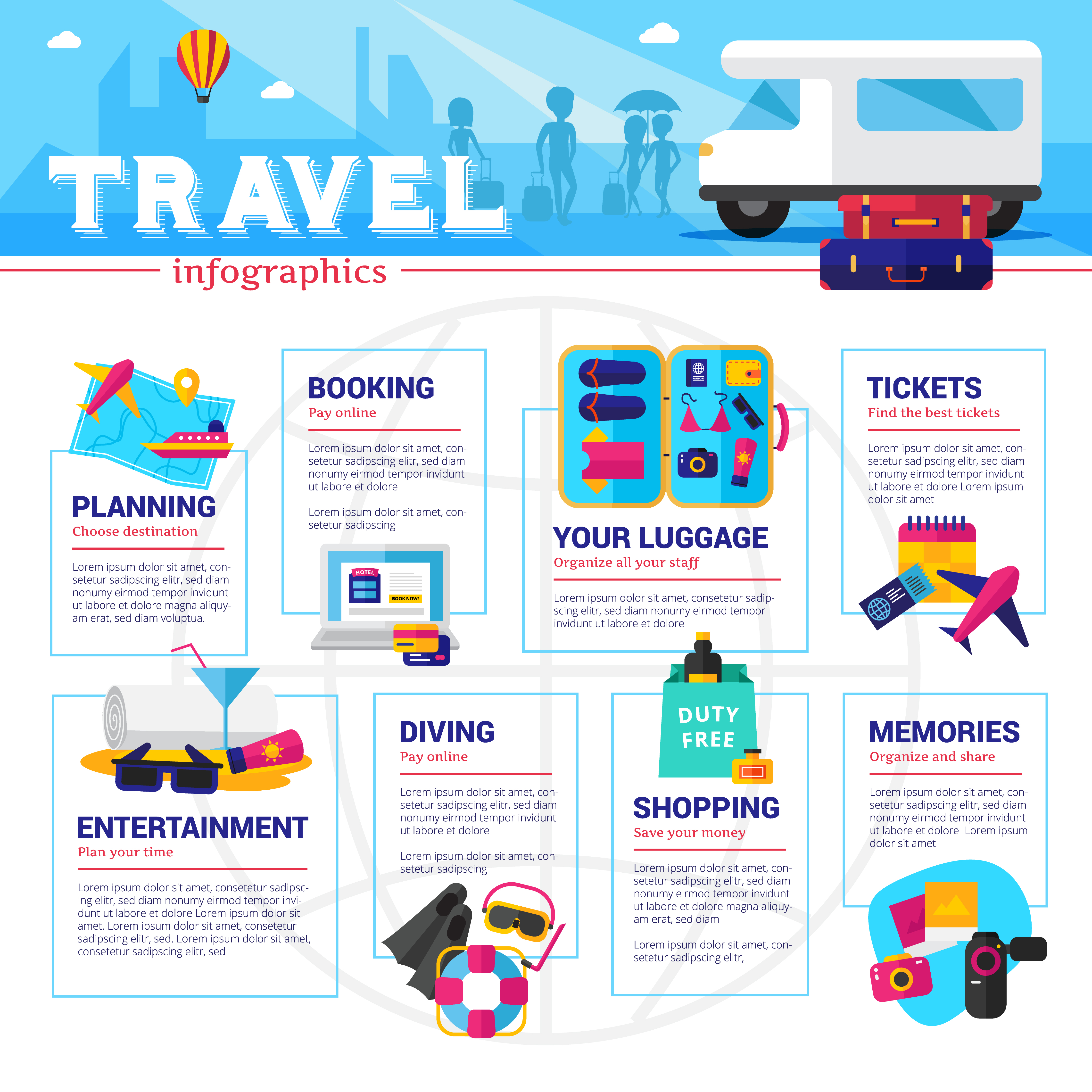 TRAVEL

infographics

PLANNING
Choose destination

Lorem ipsum dolor sit amet, consetetur sadipscing elitr, sed diam nonumy eirmod tempor invidunt ut labore et dolore magna aliquyam erat, sed diam voluptua.

BOOKING
Pay online

Lorem ipsum dolor sit amet, consetetur sadipscing elitr, sed diam nonumy eirmod tempor invidunt ut labore et dolore

Lorem ipsum dolor sit amet, consetetur sadipscing

HOTEL

BOOK NOW!

PASSPORT

YOUR LUGGAGE
Organize all your staff

Lorem ipsum dolor sit amet, consetetur sadipscing elitr, sed diam nonumy eirmod tempor invidunt ut labore et dolore

TICKETS
Find the best tickets

Lorem ipsum dolor sit amet, consetetur sadipscing elitr, sed diam nonumy eirmod tempor invidunt ut labore et dolore Lorem ipsum dolor sit amet

ENTERTAINMENT
Plan your time

Lorem ipsum dolor sit amet, consetetur sadipscing elitr, sed diam nonumy eirmod tempor invidunt ut labore et dolore Lorem ipsum dolor sit amet. Lorem ipsum dolor sit amet, consetetur sadipscing elitr, sed. Lorem ipsum dolor sit amet, consetetur sadipscing elitr, sed

DIVING
Pay online

Lorem ipsum dolor sit amet, consetetur sadipscing elitr, sed diam nonumy eirmod tempor invidunt ut labore et dolore

Lorem ipsum dolor sit amet, consetetur sadipscing

DUTY FREE

SHOPPING
Save your money

Lorem ipsum dolor sit amet, consetetur sadipscing elitr, sed diam nonumy eirmod tempor invidunt ut labore et dolore magna aliquyam erat, sed diam

Lorem ipsum dolor sit amet, consetetur sadipscing elitr,

MEMORIES
Organize and share

Lorem ipsum dolor sit amet, consetetur sadipscing elitr, sed diam nonumy eirmod tempor invidunt ut labore et dolore Lorem ipsum dolor sit amet