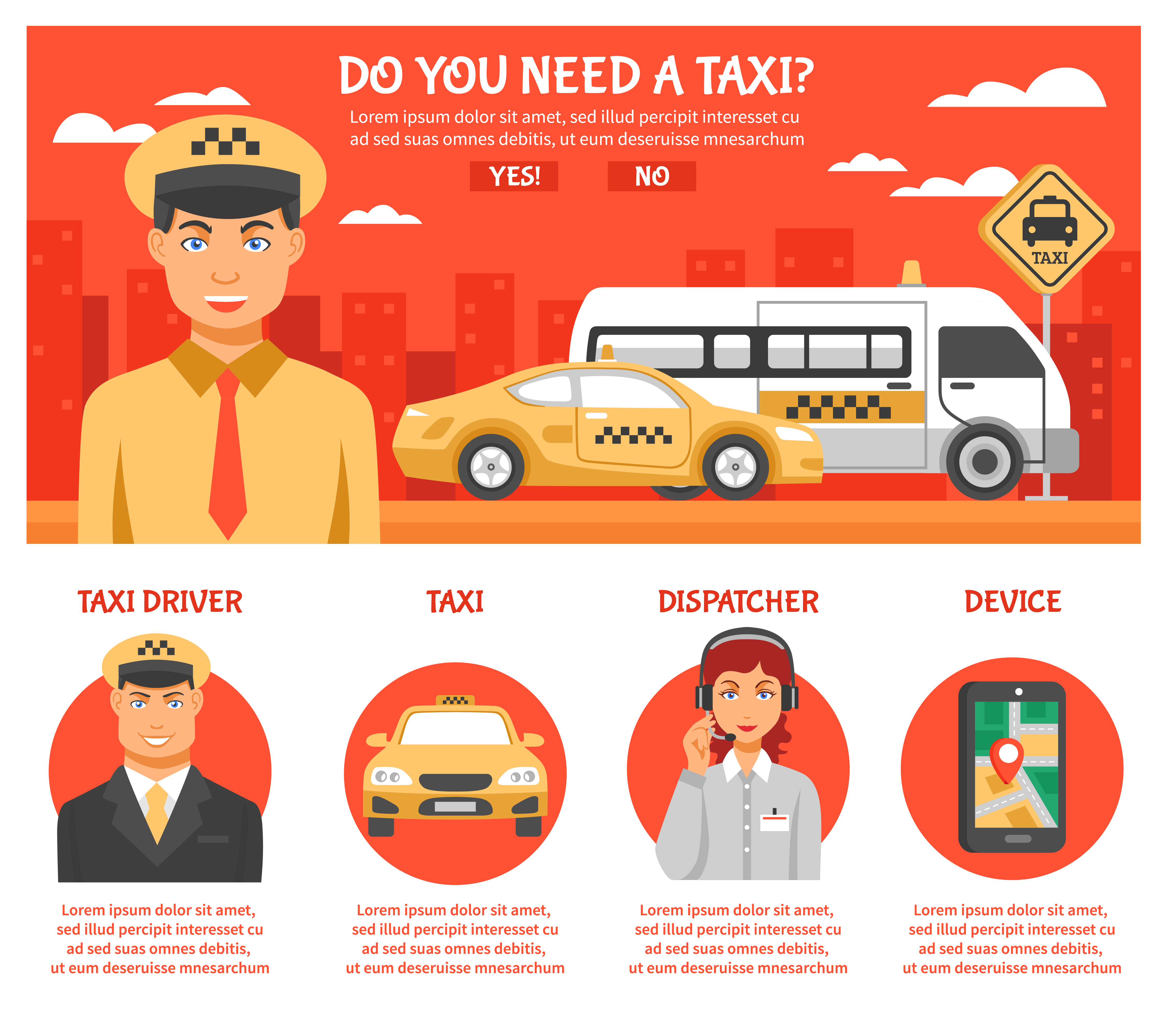 DO YOU NEED A TAXI?

Lorem ipsum dolor sit amet, sed illud percipit interesset cu ad sed suas omnes debitis, ut eum deseruisse mnesarchum

YES!

NO

TAXI

TAXI DRIVER

Lorem ipsum dolor sit amet, sed illud percipit interesset cu ad sed suas omnes debitis, ut eum deseruisse mnesarchum

TAXI

Lorem ipsum dolor sit amet, sed illud percipit interesset cu ad sed suas omnes debitis, ut eum deseruisse mnesarchum

DISPATCHER

Lorem ipsum dolor sit amet, sed illud percipit interesset cu ad sed suas omnes debitis, ut eum deseruisse mnesarchum

DEVICE

Lorem ipsum dolor sit amet, sed illud percipit interesset cu ad sed suas omnes debitis, ut eum deseruisse mnesarchum