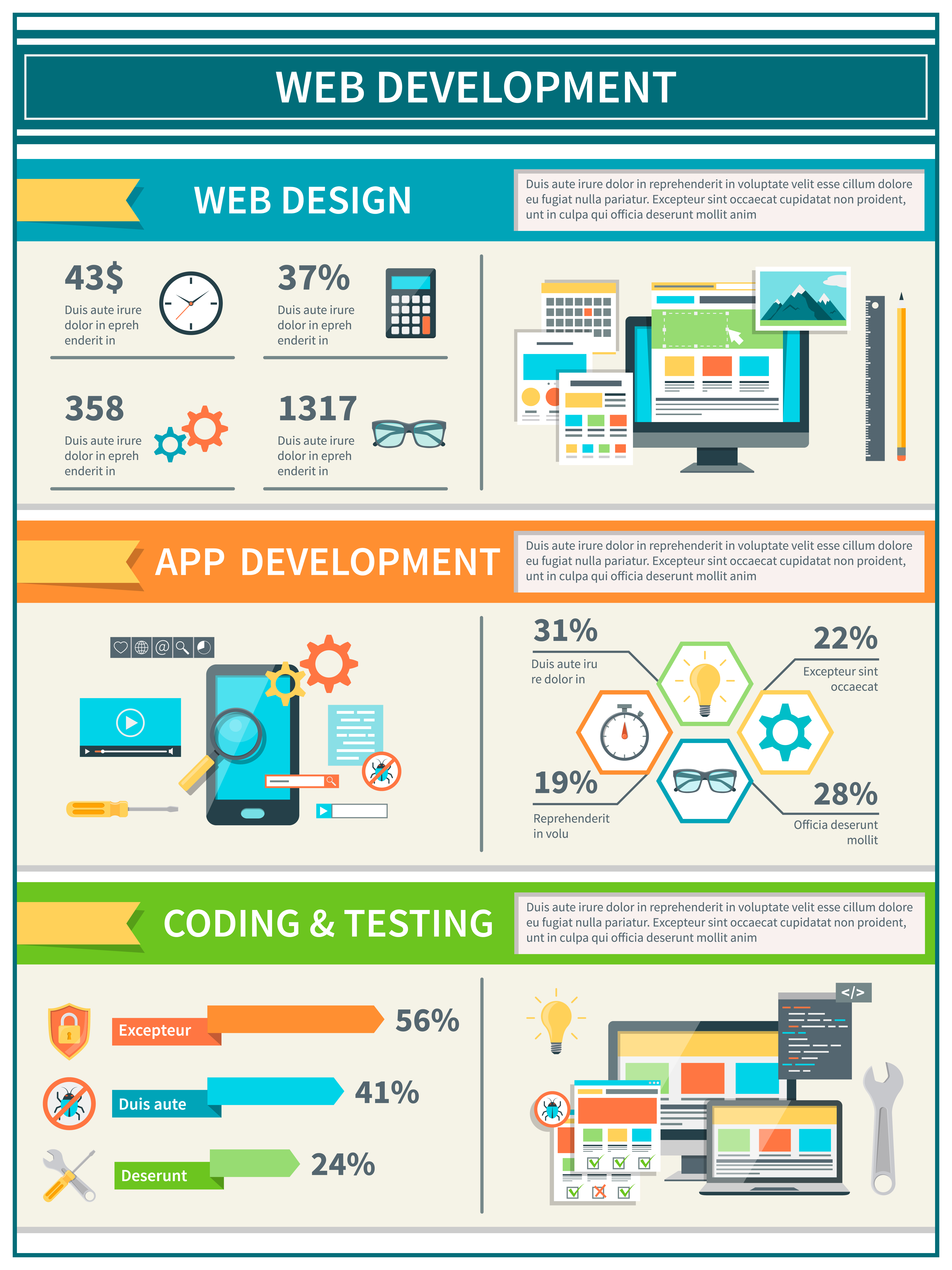 WEB DEVELOPMENT

WEB DESIGN

Duis aute irure dolor in reprehenderit in voluptate velit esse cillum dolore eu fugiat nulla pariatur. Excepteur sint occaecat cupidatat non proident, unt in culpa qui officia deserunt mollit anim

43$
Duis aute irure dolor in epreh enderit in

37%
Duis aute irure dolor in epreh enderit in

358
Duis aute irure dolor in epreh enderit in

1317
Duis aute irure dolor in epreh enderit in

APP DEVELOPMENT

Duis aute irure dolor in reprehenderit in voluptate velit esse cillum dolore eu fugiat nulla pariatur. Excepteur sint occaecat cupidatat non proident, unt in culpa qui officia deserunt mollit anim

31%
Duis aute iru re dolor in

22%
Excepteur sint occaecat

19%
Reprehenderit in volu

28%
Officia deserunt mollit

CODING & TESTING

Duis aute irure dolor in reprehenderit in voluptate velit esse cillum dolore eu fugiat nulla pariatur. Excepteur sint occaecat cupidatat non proident, unt in culpa qui officia deserunt mollit anim

Excepteur 56%

Duis aute 41%

Deserunt 24%

</>