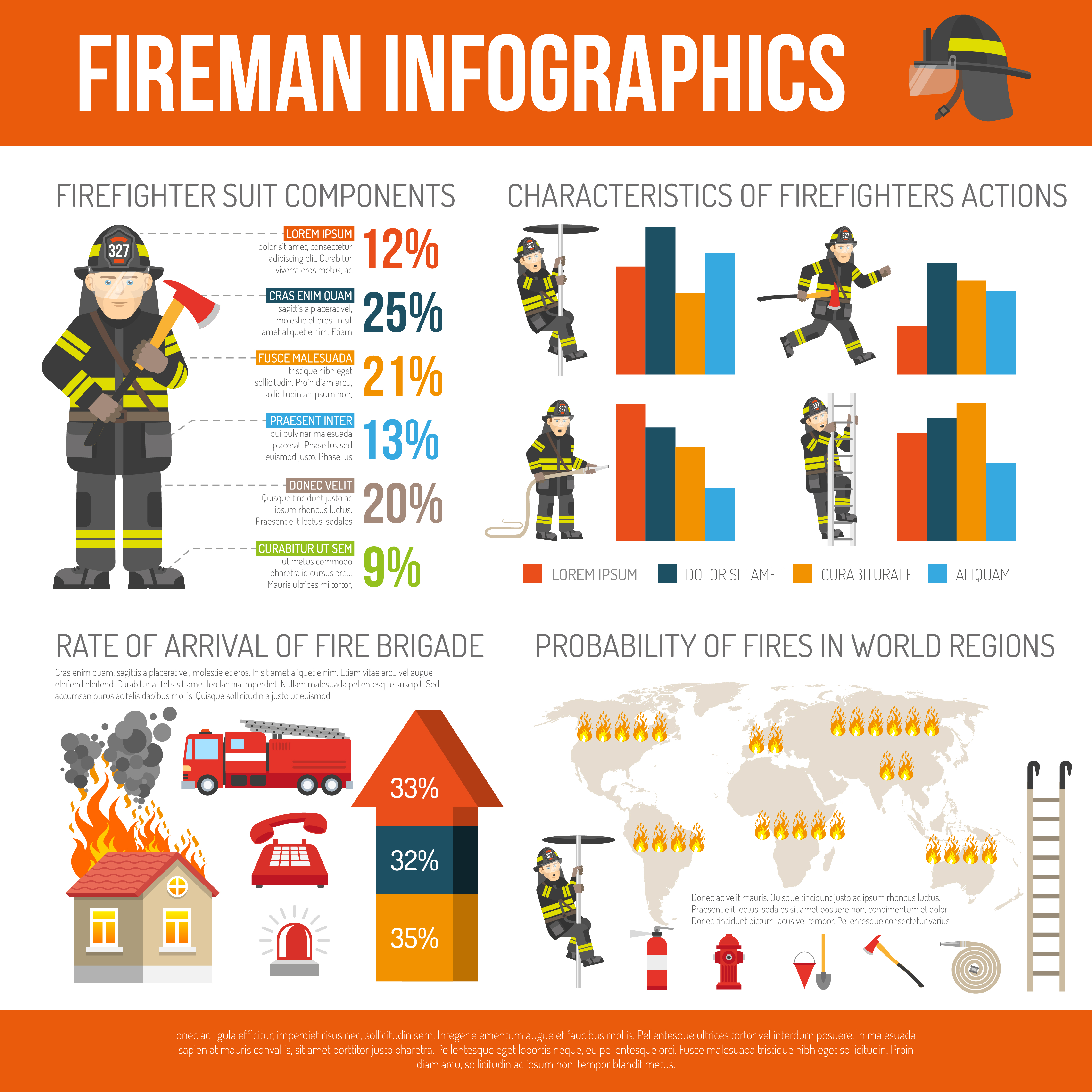 FIREMAN INFOGRAPHICS

FIREFIGHTER SUIT COMPONENTS

327

LOREM IPSUM
dolor sit amet, consectetur adipiscing elit. Curabitur viverra eros metus, ac
12%

CRAS ENIM QUAM
sagittis a placerat vel, molestie et eros. In sit amet aliquet e nim. Etiam
25%

FUSCE MALESUADA
tristique nibh eget sollicitudin. Proin diam arcu, sollicitudin ac ipsum non,
21%

PRAESENT INTER
dui pulvinar malesuada placerat. Phasellus sed euismod justo. Phasellus
13%

DONEC VELIT
Quisque tincidunt justo ac ipsum rhoncus luctus. Praesent elit lectus, sodales
20%

CURABITUR UT SEM
ut metus commodo pharetra id cursus arcu. Mauris ultrices mi tortor,
9%

CHARACTERISTICS OF FIREFIGHTERS ACTIONS

327

327

327

327

LOREM IPSUM
DOLOR SIT AMET
CURABITURALE
ALIQUAM

RATE OF ARRIVAL OF FIRE BRIGADE

Cras enim quam, sagittis a placerat vel, molestie et eros. In sit amet aliquet e nim. Etiam vitae arcu vel augue eleifend eleifend. Curabitur at felis sit amet leo lacinia imperdiet. Nullam malesuada pellentesque suscipit. Sed accumsan purus ac felis dapibus mollis. Quisque sollicitudin a justo ut euismod.

33%
32%
35%

PROBABILITY OF FIRES IN WORLD REGIONS

327

Donec ac velit mauris. Quisque tincidunt justo ac ipsum rhoncus luctus. Praesent elit lectus, sodales sit amet posuere non, condimentum et dolor. Donec tincidunt dictum lacus vel tempor. Pellentesque consectetur varius

onec ac ligula efficitur, imperdiet risus nec, sollicitudin sem. Integer elementum augue et faucibus mollis. Pellentesque ultrices tortor vel interdum posuere. In malesuada sapien at mauris convallis, sit amet porttitor justo pharetra. Pellentesque eget lobortis neque, eu pellentesque orci. Fusce malesuada tristique nibh eget sollicitudin. Proin diam arcu, sollicitudin ac ipsum non, tempor blandit metus.