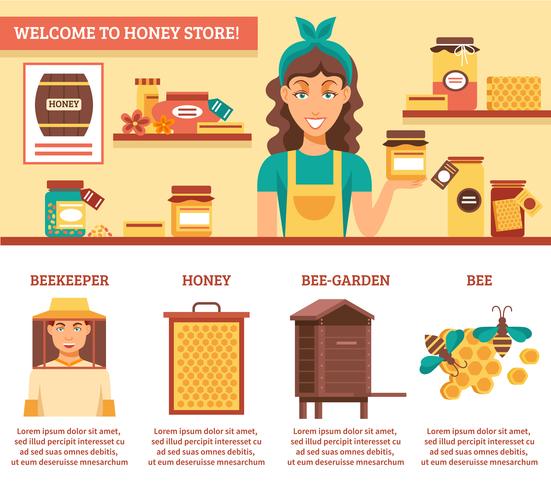 WELCOME TO HONEY STORE!

HONEY

BEEKEEPER

Lorem ipsum dolor sit amet, sed illud percipit interesset cu ad sed suas omnes debitis, ut eum deseruisse mnesarchum

HONEY

Lorem ipsum dolor sit amet, sed illud percipit interesset cu ad sed suas omnes debitis, ut eum deseruisse mnesarchum

BEE-GARDEN

Lorem ipsum dolor sit amet, sed illud percipit interesset cu ad sed suas omnes debitis, ut eum deseruisse mnesarchum

BEE

Lorem ipsum dolor sit amet, sed illud percipit interesset cu ad sed suas omnes debitis, ut eum deseruisse mnesarchum