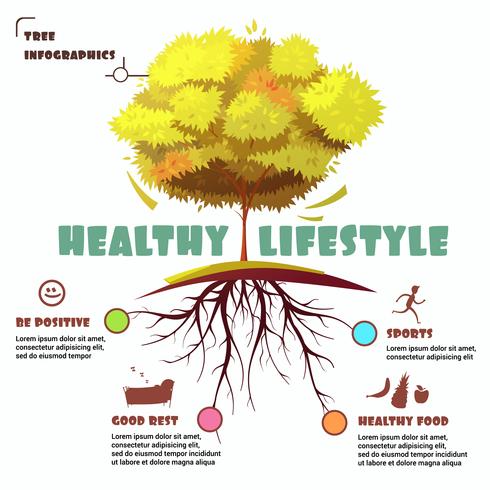 TREE INFOGRAPHICS

HEALTHY LIFESTYLE

BE POSITIVE
Lorem ipsum dolor sit amet, consectetur adipisicing elit, sed do eiusmod tempor

SPORTS
Lorem ipsum dolor sit amet, consectetur adipisicing elit

GOOD REST
Lorem ipsum dolor sit amet, consectetur adipisicing elit, sed do eiusmod tempor incididunt ut labore et dolore magna aliqua

HEALTHY FOOD
Lorem ipsum dolor sit amet, consectetur adipisicing elit, sed do eiusmod tempor incididunt ut labore et dolore magna aliqua