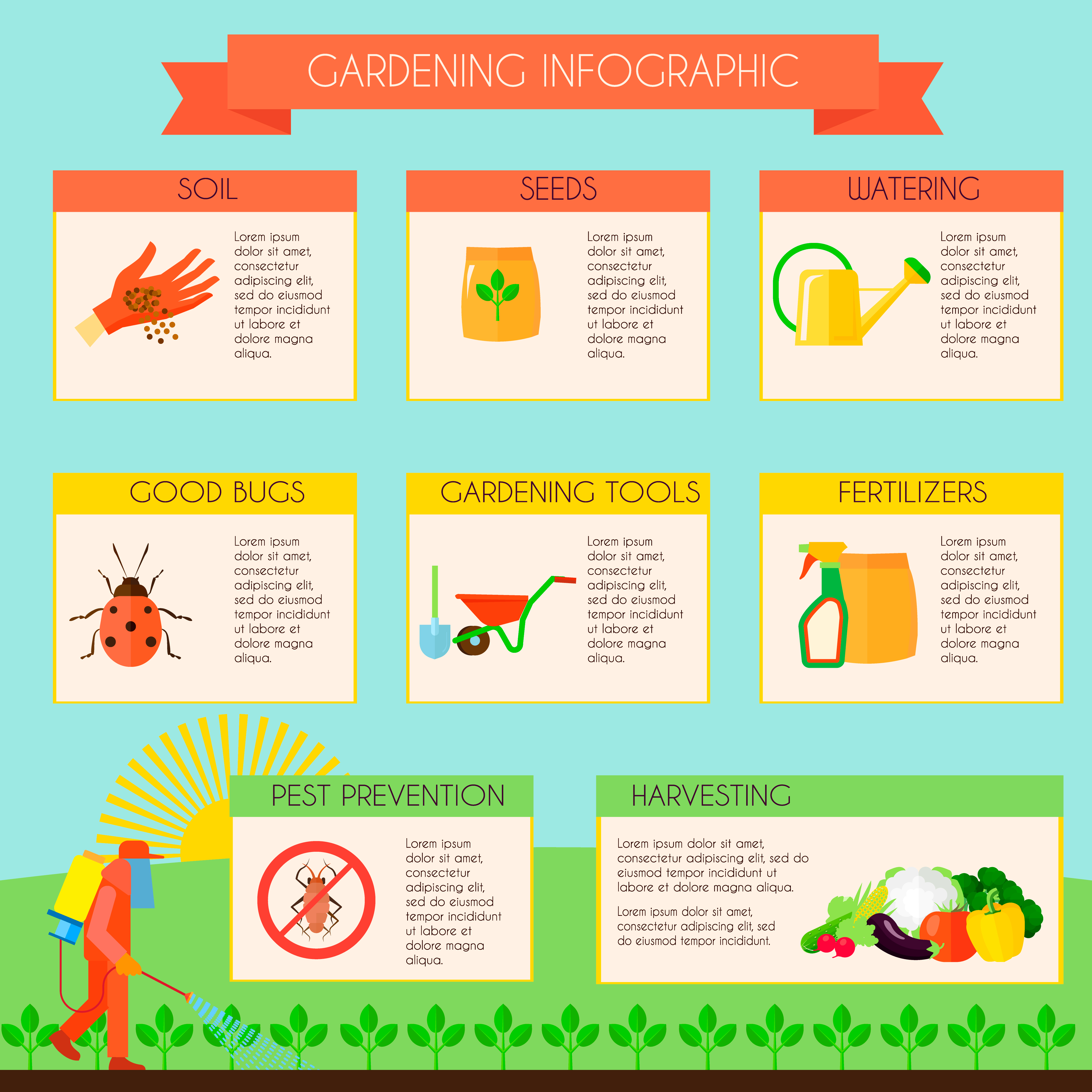 GARDENING INFOGRAPHIC

SOIL

Lorem ipsum dolor sit amet, consectetur adipiscing elit, sed do eiusmod tempor incididunt ut labore et dolore magna aliqua.

SEEDS

Lorem ipsum dolor sit amet, consectetur adipiscing elit, sed do eiusmod tempor incididunt ut labore et dolore magna aliqua.

WATERING

Lorem ipsum dolor sit amet, consectetur adipiscing elit, sed do eiusmod tempor incididunt ut labore et dolore magna aliqua.

GOOD BUGS

Lorem ipsum dolor sit amet, consectetur adipiscing elit, sed do eiusmod tempor incididunt ut labore et dolore magna aliqua.

GARDENING TOOLS

Lorem ipsum dolor sit amet, consectetur adipiscing elit, sed do eiusmod tempor incididunt ut labore et dolore magna aliqua.

FERTILIZERS

Lorem ipsum dolor sit amet, consectetur adipiscing elit, sed do eiusmod tempor incididunt ut labore et dolore magna aliqua.

PEST PREVENTION

Lorem ipsum dolor sit amet, consectetur adipiscing elit, sed do eiusmod tempor incididunt ut labore et dolore magna aliqua.

HARVESTING

Lorem ipsum dolor sit amet, consectetur adipiscing elit, sed do eiusmod tempor incididunt ut labore et dolore magna aliqua.

Lorem ipsum dolor sit amet, consectetur adipiscing elit, sed do eiusmod tempor incididunt.