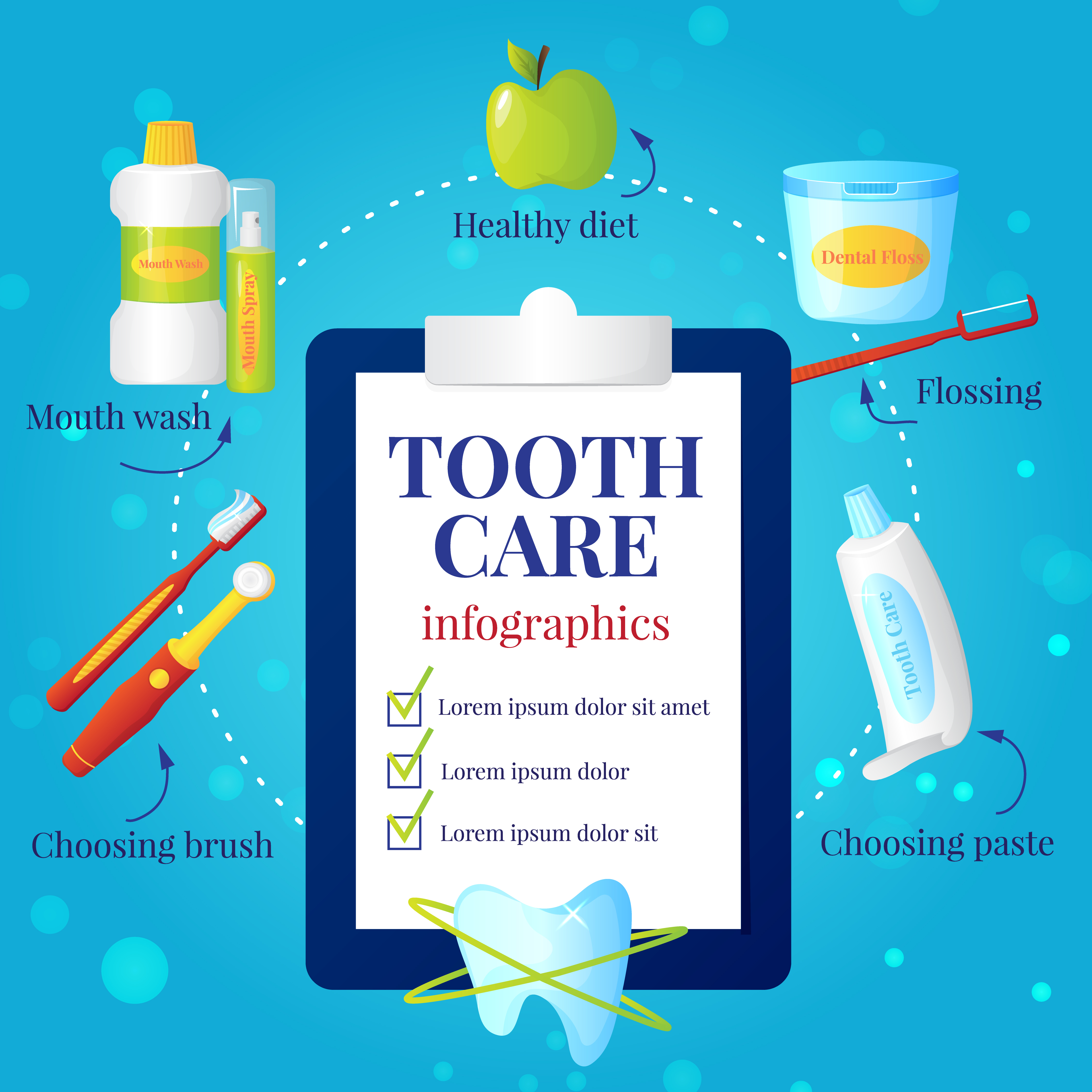 Healthy diet

Mouth Wash

Mouth Spray

Dental Floss

Mouth wash

Flossing

TOOTH CARE

infographics

Lorem ipsum dolor sit amet

Lorem ipsum dolor

Lorem ipsum dolor sit

Tooth Care

Choosing brush

Choosing paste