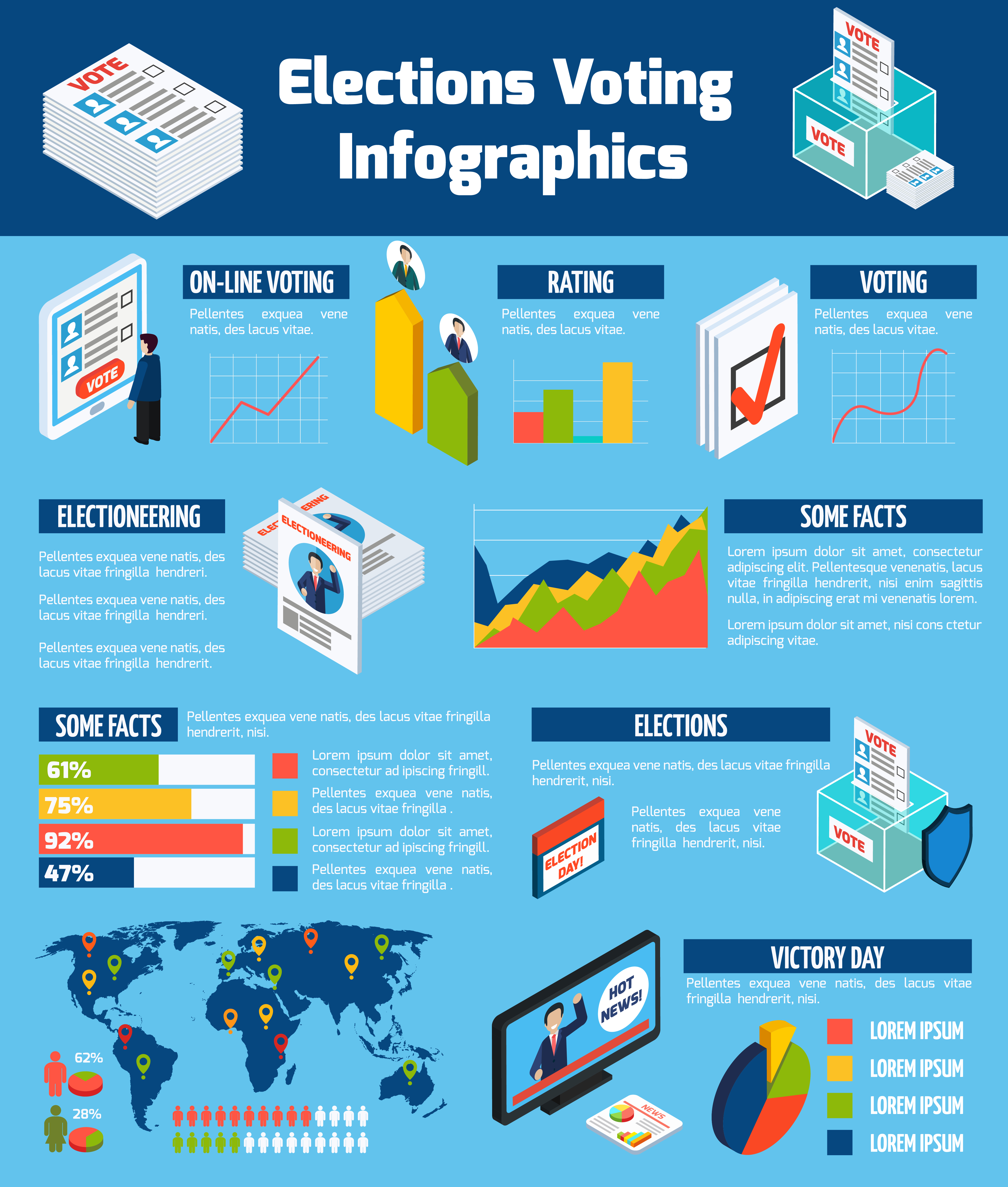 VOTE

Elections Voting Infographics

VOTE

VOTE

VOTE

ON-LINE VOTING

Pellentes exquea vene natis, des lacus vitae.

RATING

Pellentes exquea vene natis, des lacus vitae.

VOTING

Pellentes exquea vene natis, des lacus vitae.

ELECTIONEERING

Pellentes exquea vene natis, des lacus vitae fringilla hendreri.

Pellentes exquea vene natis, des lacus vitae fringilla hendreri.

Pellentes exquea vene natis, des lacus vitae fringilla hendrerit.

ELECTIONEERING

SOME FACTS

Lorem ipsum dolor sit amet, consectetur adipiscing elit. Pellentesque venenatis, lacus vitae fringilla hendrerit, nisi enim sagittis nulla, in adipiscing erat mi venenatis lorem.

Lorem ipsum dolor sit amet, nisi cons ctetur adipiscing vitae.

SOME FACTS

Pellentes exquea vene natis, des lacus vitae fringilla hendrerit, nisi.

61%

75%

92%

47%

Lorem ipsum dolor sit amet, consectetur ad ipiscing fringill.

Pellentes exquea vene natis, des lacus vitae fringilla .

Lorem ipsum dolor sit amet, consectetur ad ipiscing fringill.

Pellentes exquea vene natis, des lacus vitae fringilla .

ELECTIONS

Pellentes exquea vene natis, des lacus vitae fringilla hendrerit, nisi.

ELECTION DAY!

Pellentes exquea vene natis, des lacus vitae fringilla hendrerit, nisi.

VOTE

VOTE

62%

28%

HOT NEWS!

NEWS

VICTORY DAY

Pellentes exquea vene natis, des lacus vitae fringilla hendrerit, nisi.

LOREM IPSUM

LOREM IPSUM

LOREM IPSUM

LOREM IPSUM