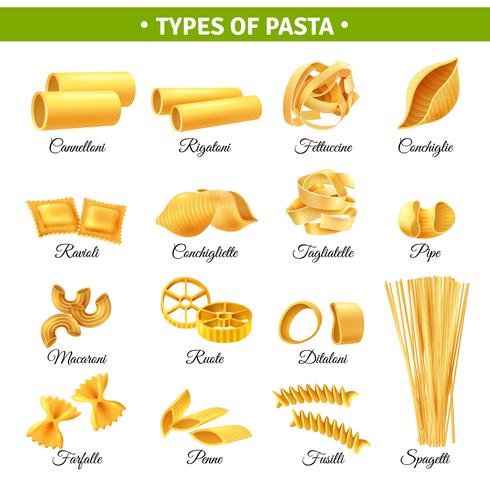 • TYPES OF PASTA •

Cannelloni

Rigatoni

Fettuccine

Conchiglie

Ravioli

Conchigliette

Tagliatelle

Pipe

Macaroni

Ruote

Ditaloni

Farfalle

Penne

Fusilli

Spagetti