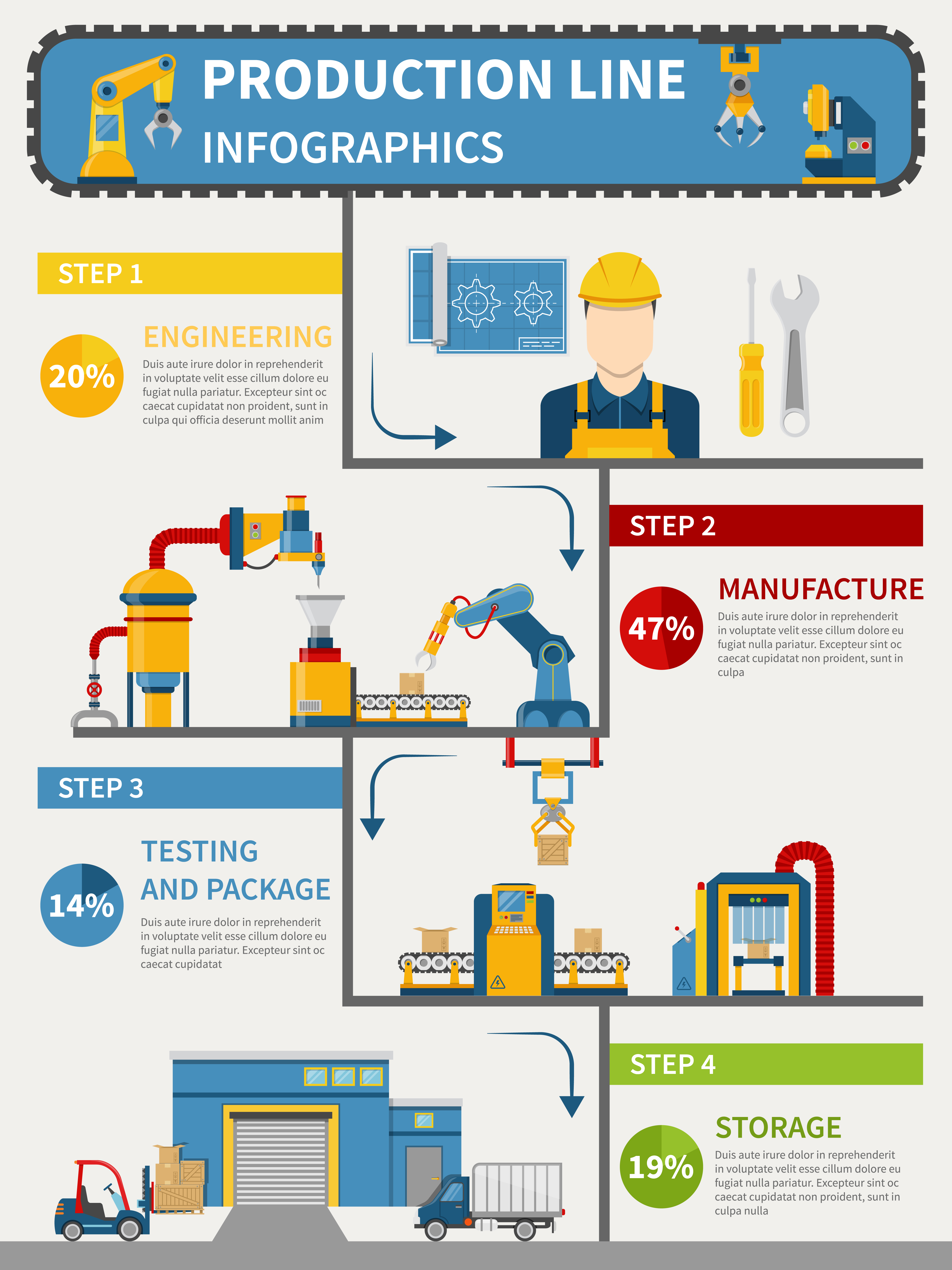 PRODUCTION LINE
INFOGRAPHICS

STEP 1

20%

ENGINEERING
Duis aute irure dolor in reprehenderit in voluptate velit esse cillum dolore eu fugiat nulla pariatur. Excepteur sint oc caecat cupidatat non proident, sunt in culpa qui officia deserunt mollit anim

STEP 2

47%

MANUFACTURE
Duis aute irure dolor in reprehenderit in voluptate velit esse cillum dolore eu fugiat nulla pariatur. Excepteur sint oc caecat cupidatat non proident, sunt in culpa

STEP 3

14%

TESTING AND PACKAGE
Duis aute irure dolor in reprehenderit in voluptate velit esse cillum dolore eu fugiat nulla pariatur. Excepteur sint oc caecat cupidatat

STEP 4

19%

STORAGE
Duis aute irure dolor in reprehenderit in voluptate velit esse cillum dolore eu fugiat nulla pariatur. Excepteur sint oc caecat cupidatat non proident, sunt in culpa nulla