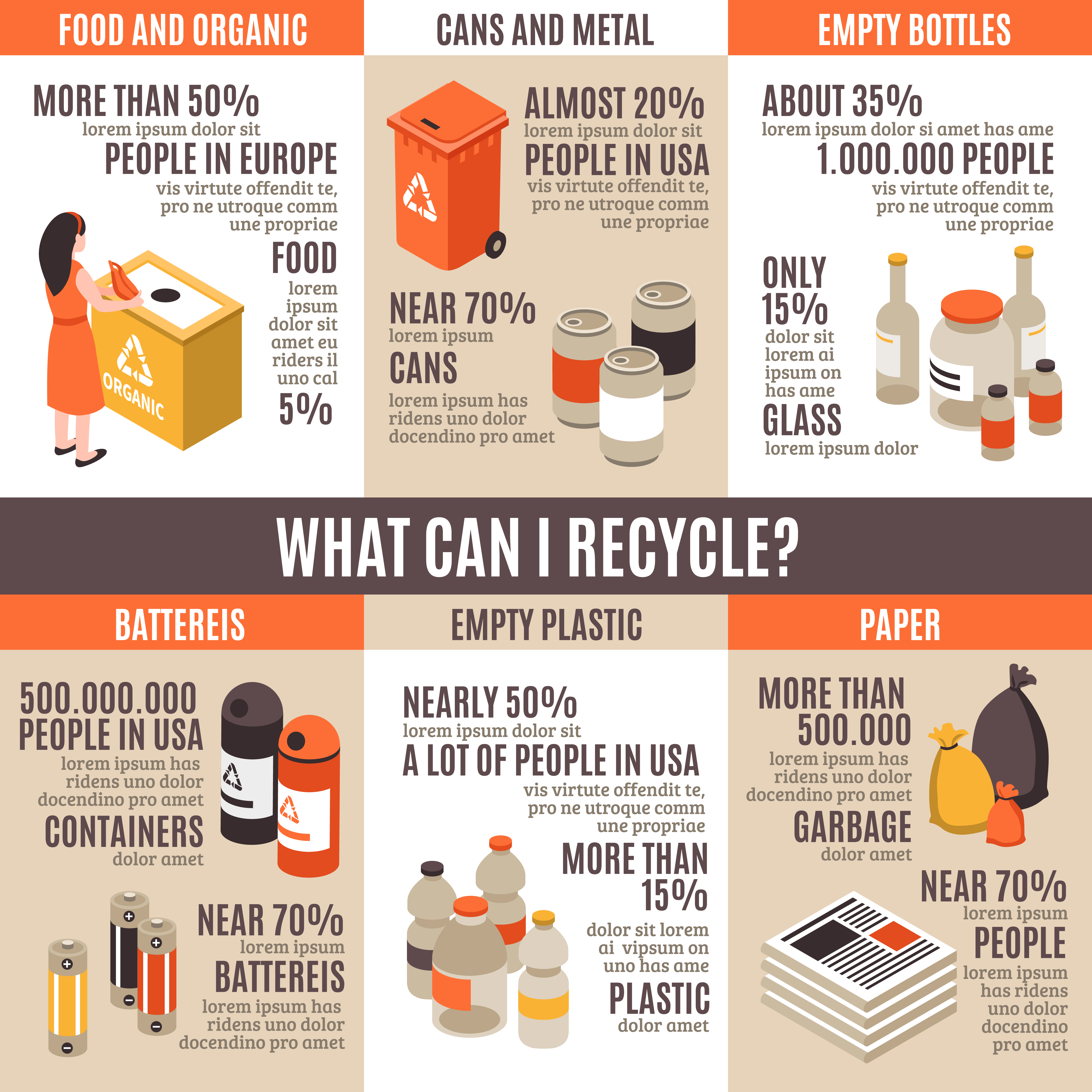 FOOD AND ORGANIC

MORE THAN 50%
lorem ipsum dolor sit
PEOPLE IN EUROPE
vis virtute offendit te, pro ne utroque comm une propriae

FOOD
lorem ipsum dolor sit amet eu riders il uno cal
5%

ORGANIC

CANS AND METAL

ALMOST 20%
lorem ipsum dolor sit
PEOPLE IN USA
vis virtute offendit te, pro ne utroque comm une propriae

NEAR 70%
lorem ipsum
CANS
lorem ipsum has ridens uno dolor docendino pro amet

EMPTY BOTTLES

ABOUT 35%
lorem ipsum dolor si amet has ame
1.000.000 PEOPLE
vis virtute offendit te, pro ne utroque comm une propriae

ONLY 15%
dolor sit lorem ai ipsum on has ame
GLASS
lorem ipsum dolor

WHAT CAN I RECYCLE?

BATTEREIS

500.000.000
PEOPLE IN USA
lorem ipsum has ridens uno dolor docendino pro amet
CONTAINERS
dolor amet

NEAR 70%
lorem ipsum
BATTEREIS
lorem ipsum has ridens uno dolor docendino pro amet

EMPTY PLASTIC

NEARLY 50%
lorem ipsum dolor sit
A LOT OF PEOPLE IN USA
vis virtute offendit te, pro ne utroque comm une propriae

MORE THAN 15%
dolor sit lorem ai vipsum on uno has ame
PLASTIC
dolor amet

PAPER

MORE THAN 500.000
lorem ipsum has ridens uno dolor docendino pro amet
GARBAGE
dolor amet

NEAR 70%
lorem ipsum
PEOPLE
lorem ipsum has ridens uno dolor docendino pro amet