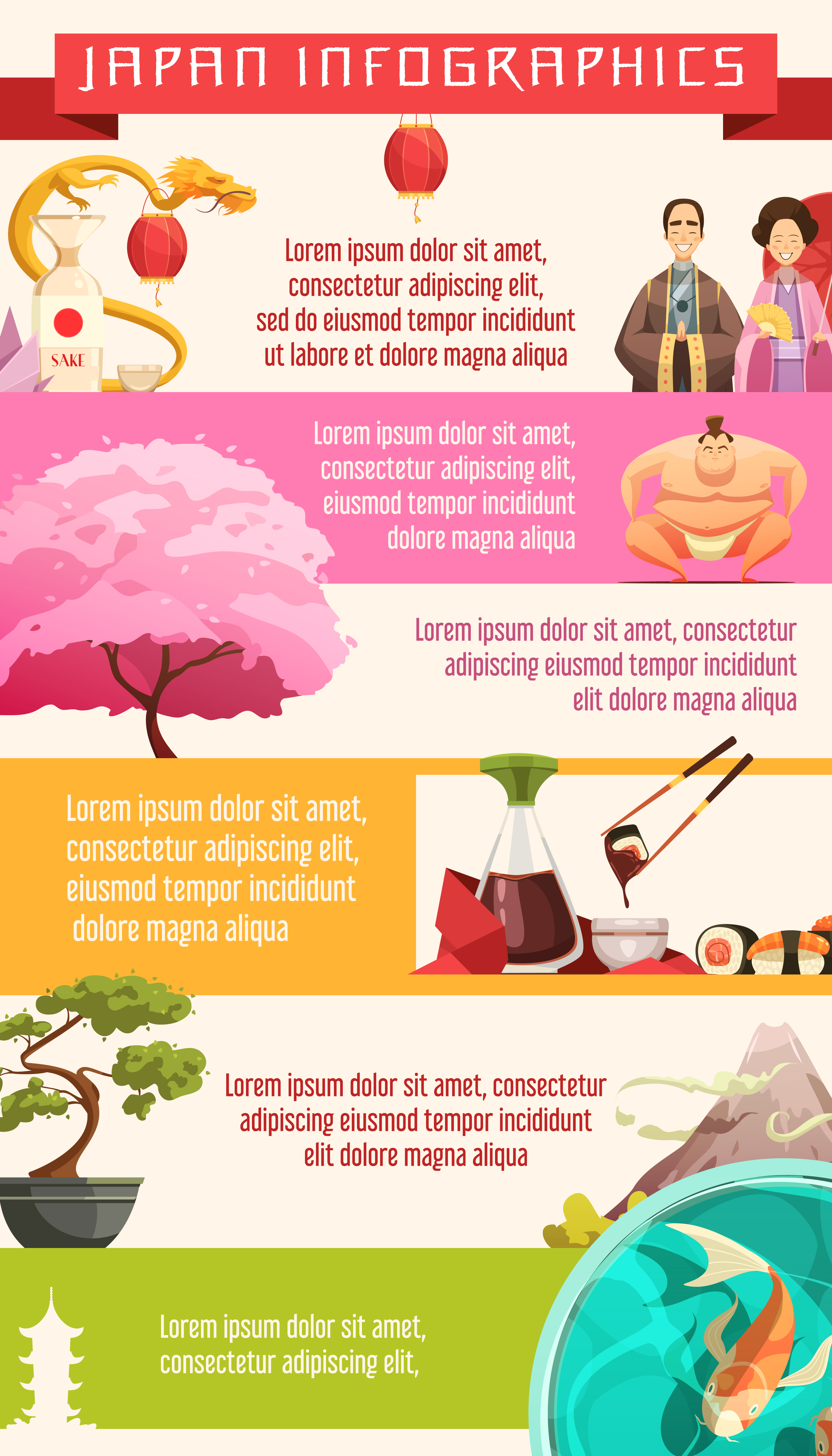 JAPAN INFOGRAPHICS

SAKE

Lorem ipsum dolor sit amet, consectetur adipiscing elit, sed do eiusmod tempor incididunt ut labore et dolore magna aliqua

Lorem ipsum dolor sit amet, consectetur adipiscing elit, eiusmod tempor incididunt dolore magna aliqua

Lorem ipsum dolor sit amet, consectetur adipiscing eiusmod tempor incididunt elit dolore magna aliqua

Lorem ipsum dolor sit amet, consectetur adipiscing elit, eiusmod tempor incididunt dolore magna aliqua

Lorem ipsum dolor sit amet, consectetur adipiscing eiusmod tempor incididunt elit dolore magna aliqua

Lorem ipsum dolor sit amet, consectetur adipiscing elit,