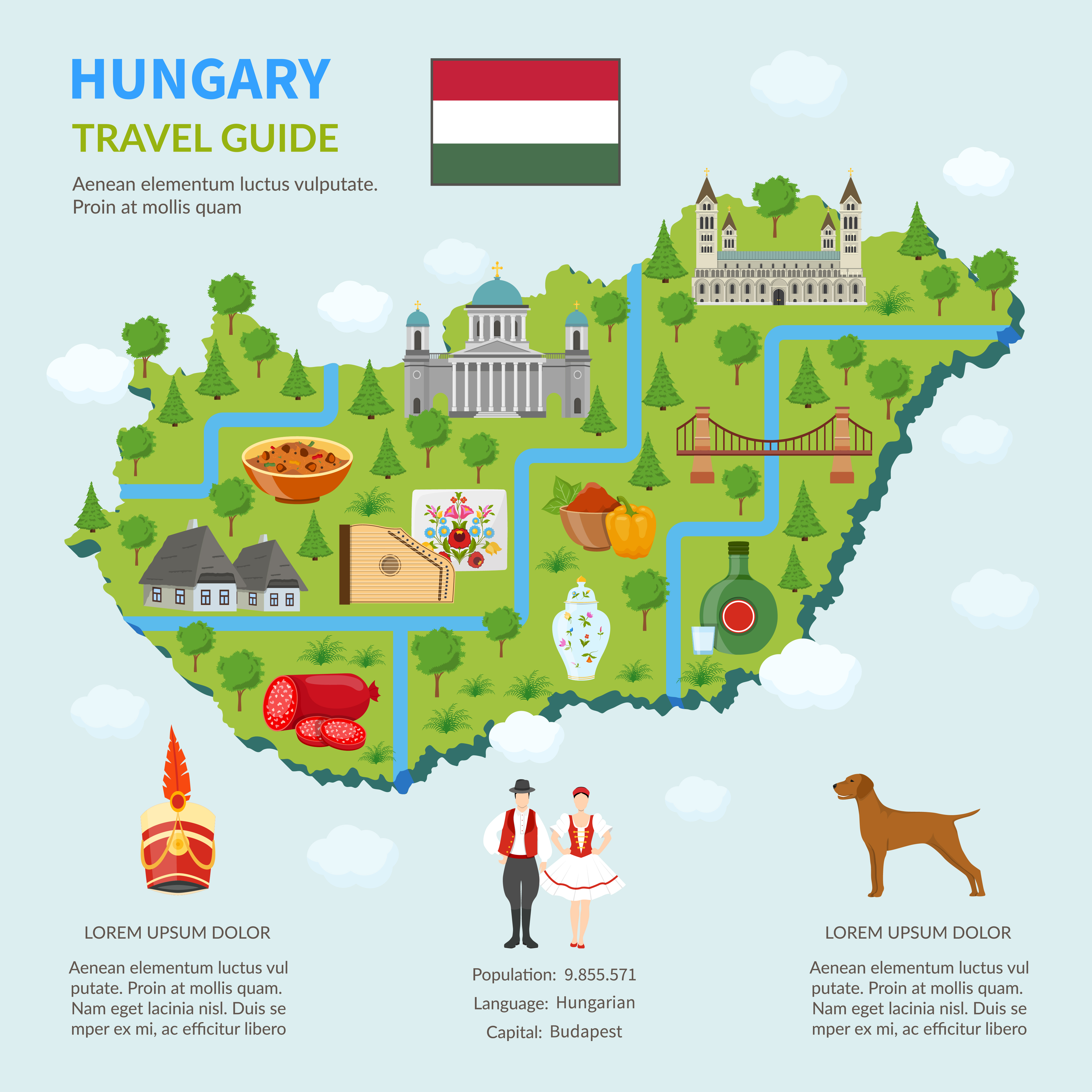 HUNGARY
TRAVEL GUIDE

Aenean elementum luctus vulputate. Proin at mollis quam

LOREM UPSUM DOLOR

Aenean elementum luctus vul putate. Proin at mollis quam. Nam eget lacinia nisl. Duis se mper ex mi, ac efficitur libero

Population: 9.855.571
Language: Hungarian
Capital: Budapest

LOREM UPSUM DOLOR

Aenean elementum luctus vul putate. Proin at mollis quam. Nam eget lacinia nisl. Duis se mper ex mi, ac efficitur libero