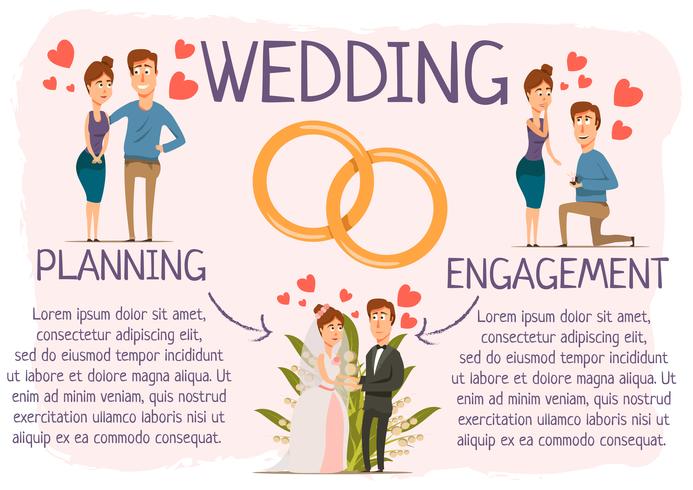 WEDDING

PLANNING

Lorem ipsum dolor sit amet, consectetur adipiscing elit, sed do eiusmod tempor incididunt ut labore et dolore magna aliqua. Ut enim ad minim veniam, quis nostrud exercitation ullamco laboris nisi ut aliquip ex ea commodo consequat.

ENGAGEMENT

Lorem ipsum dolor sit amet, consectetur adipiscing elit, sed do eiusmod tempor incididunt ut labore et dolore magna aliqua. Ut enim ad minim veniam, quis nostrud exercitation ullamco laboris nisi ut aliquip ex ea commodo consequat.