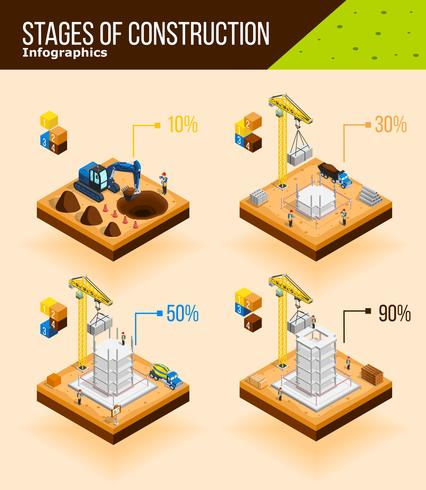 STAGES OF CONSTRUCTION
Infographics

1
2
3
4
10%

1
2
3
4
30%

1
2
3
4
50%

1
2
3
4
90%