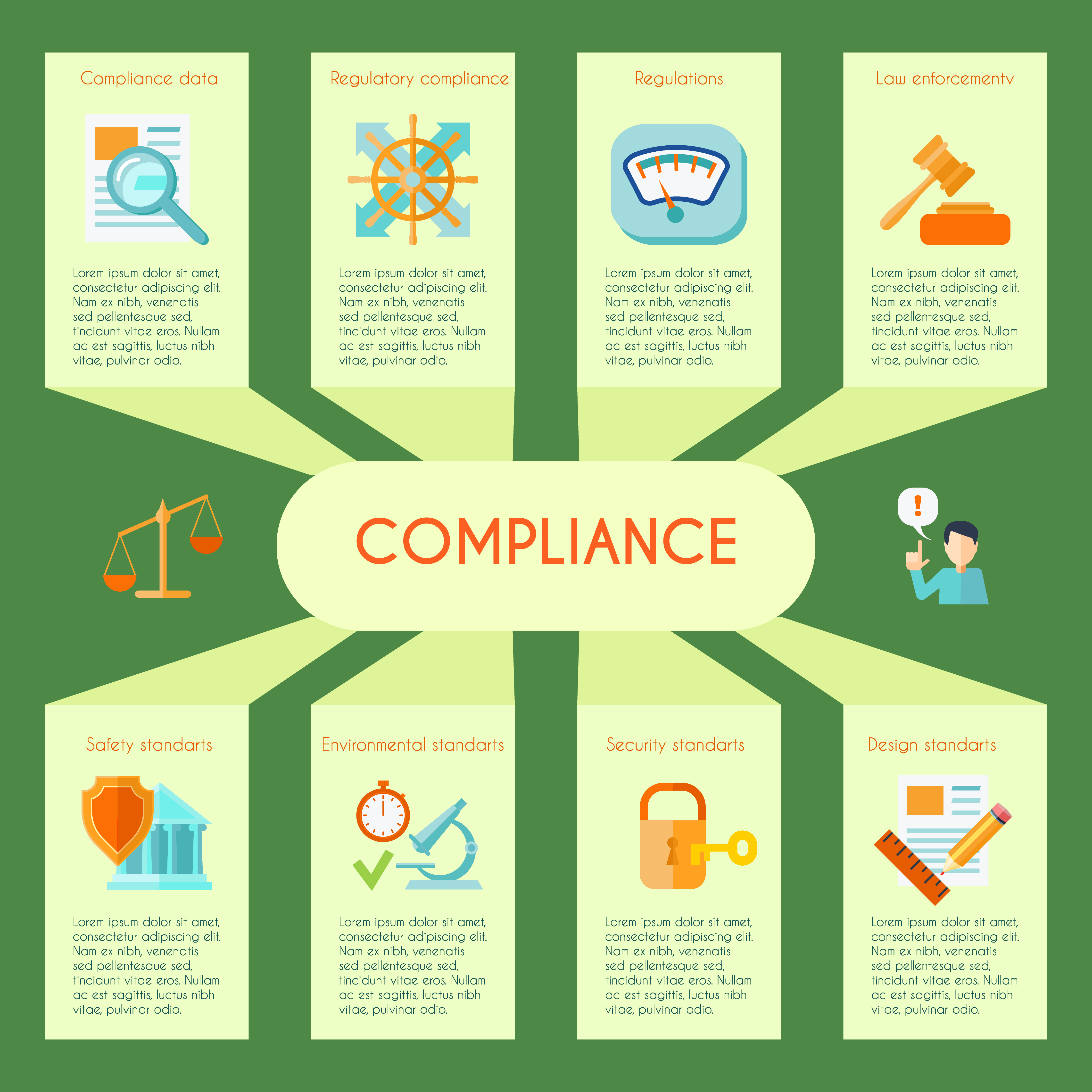 Compliance data

Lorem ipsum dolor sit amet, consectetur adipiscing elit. Nam ex nibh, venenatis sed pellentesque sed, tincidunt vitae eros. Nullam ac est sagittis, luctus nibh vitae, pulvinar odio.

Regulatory compliance

Lorem ipsum dolor sit amet, consectetur adipiscing elit. Nam ex nibh, venenatis sed pellentesque sed, tincidunt vitae eros. Nullam ac est sagittis, luctus nibh vitae, pulvinar odio.

Regulations

Lorem ipsum dolor sit amet, consectetur adipiscing elit. Nam ex nibh, venenatis sed pellentesque sed, tincidunt vitae eros. Nullam ac est sagittis, luctus nibh vitae, pulvinar odio.

Law enforcementv

Lorem ipsum dolor sit amet, consectetur adipiscing elit. Nam ex nibh, venenatis sed pellentesque sed, tincidunt vitae eros. Nullam ac est sagittis, luctus nibh vitae, pulvinar odio.

COMPLIANCE

!

Safety standarts

Lorem ipsum dolor sit amet, consectetur adipiscing elit. Nam ex nibh, venenatis sed pellentesque sed, tincidunt vitae eros. Nullam ac est sagittis, luctus nibh vitae, pulvinar odio.

Environmental standarts

Lorem ipsum dolor sit amet, consectetur adipiscing elit. Nam ex nibh, venenatis sed pellentesque sed, tincidunt vitae eros. Nullam ac est sagittis, luctus nibh vitae, pulvinar odio.

Security standarts

Lorem ipsum dolor sit amet, consectetur adipiscing elit. Nam ex nibh, venenatis sed pellentesque sed, tincidunt vitae eros. Nullam ac est sagittis, luctus nibh vitae, pulvinar odio.

Design standarts

Lorem ipsum dolor sit amet, consectetur adipiscing elit. Nam ex nibh, venenatis sed pellentesque sed, tincidunt vitae eros. Nullam ac est sagittis, luctus nibh vitae, pulvinar odio.