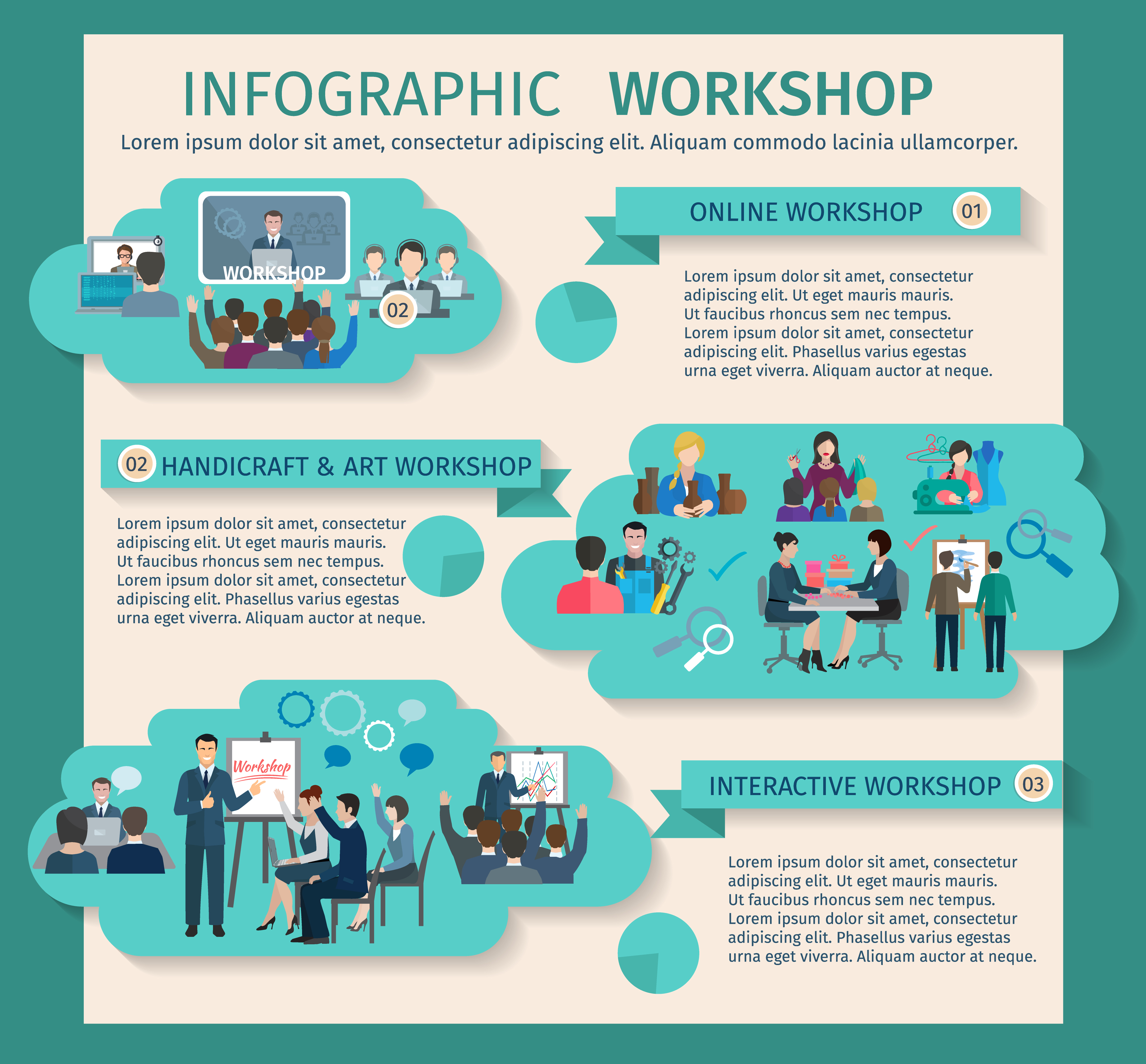 INFOGRAPHIC WORKSHOP

Lorem ipsum dolor sit amet, consectetur adipiscing elit. Aliquam commodo lacinia ullamcorper.

WORKSHOP

02

ONLINE WORKSHOP 01

Lorem ipsum dolor sit amet, consectetur adipiscing elit. Ut eget mauris mauris. Ut faucibus rhoncus sem nec tempus. Lorem ipsum dolor sit amet, consectetur adipiscing elit. Phasellus varius egestas urna eget viverra. Aliquam auctor at neque.

02 HANDICRAFT & ART WORKSHOP

Lorem ipsum dolor sit amet, consectetur adipiscing elit. Ut eget mauris mauris. Ut faucibus rhoncus sem nec tempus. Lorem ipsum dolor sit amet, consectetur adipiscing elit. Phasellus varius egestas urna eget viverra. Aliquam auctor at neque.

Workshop

INTERACTIVE WORKSHOP 03

Lorem ipsum dolor sit amet, consectetur adipiscing elit. Ut eget mauris mauris. Ut faucibus rhoncus sem nec tempus. Lorem ipsum dolor sit amet, consectetur adipiscing elit. Phasellus varius egestas urna eget viverra. Aliquam auctor at neque.