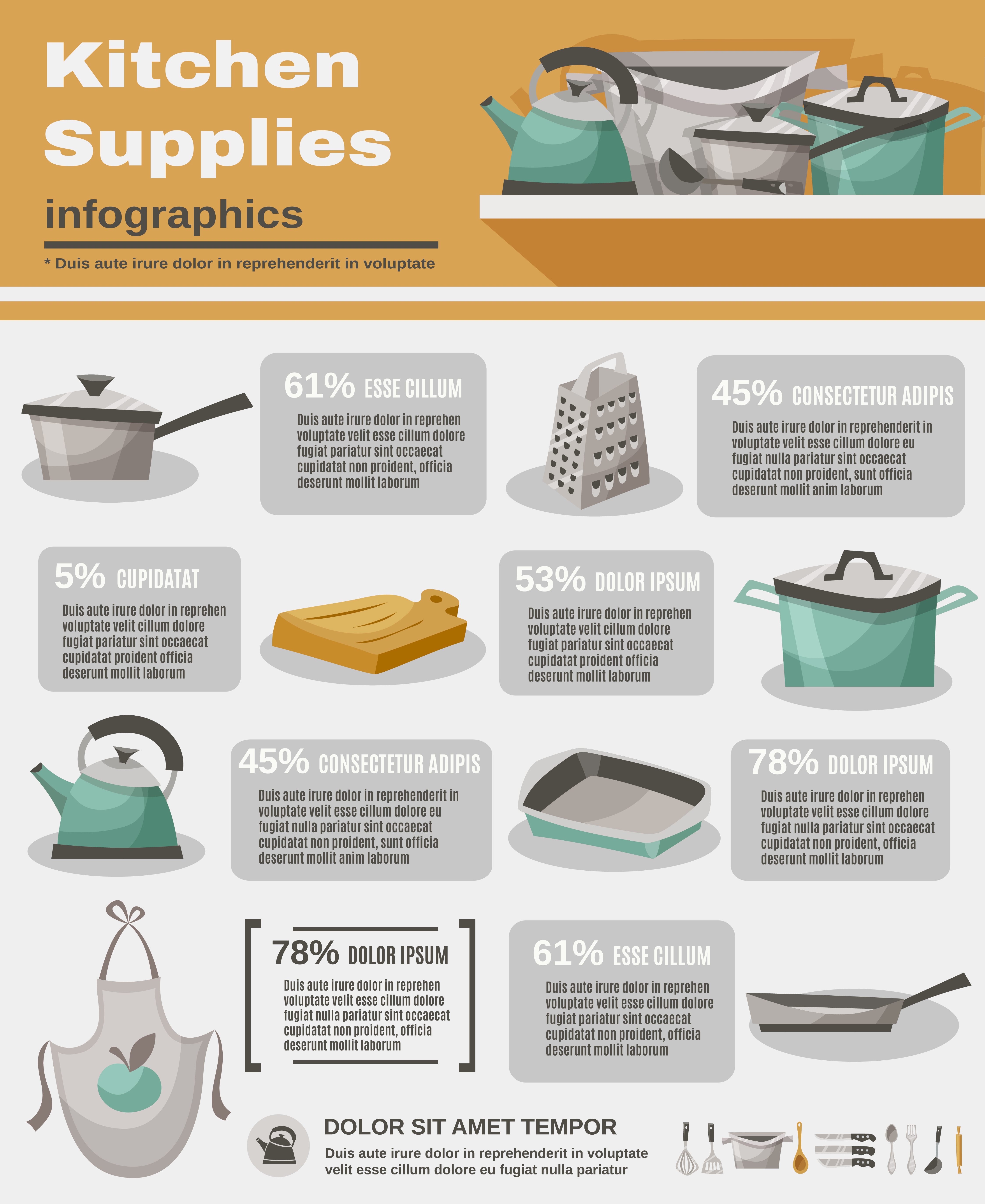 Kitchen Supplies

infographics

* Duis aute irure dolor in reprehenderit in voluptate

61% ESSE CILLUM

Duis aute irure dolor in reprehen voluptate velit esse cillum dolore fugiat pariatur sint occaecat cupidatat non proident, officia deserunt mollit laborum

45% CONSECTETUR ADIPIS

Duis aute irure dolor in reprehenderit in voluptate velit esse cillum dolore eu fugiat nulla pariatur sint occaecat cupidatat non proident, sunt officia deserunt mollit anim laborum

5% CUPIDATAT

Duis aute irure dolor in reprehen voluptate velit cillum dolore fugiat pariatur sint occaecat cupidatat proident officia deserunt mollit laborum

53% DOLOR IPSUM

Duis aute irure dolor in reprehen voluptate velit cillum dolore fugiat pariatur sint occaecat cupidatat proident officia deserunt mollit laborum

45% CONSECTETUR ADIPIS

Duis aute irure dolor in reprehenderit in voluptate velit esse cillum dolore eu fugiat nulla pariatur sint occaecat cupidatat non proident, sunt officia deserunt mollit anim laborum

78% DOLOR IPSUM

Duis aute irure dolor in reprehen voluptate velit esse cillum dolore fugiat nulla pariatur sint occaecat cupidatat non proident, officia deserunt mollit laborum

78% DOLOR IPSUM

Duis aute irure dolor in reprehen voluptate velit esse cillum dolore fugiat nulla pariatur sint occaecat cupidatat non proident, officia deserunt mollit laborum

61% ESSE CILLUM

Duis aute irure dolor in reprehen voluptate velit esse cillum dolore fugiat pariatur sint occaecat cupidatat non proident, officia deserunt mollit laborum

DOLOR SIT AMET TEMPOR

Duis aute irure dolor in reprehenderit in voluptate velit esse cillum dolore eu fugiat nulla pariatur