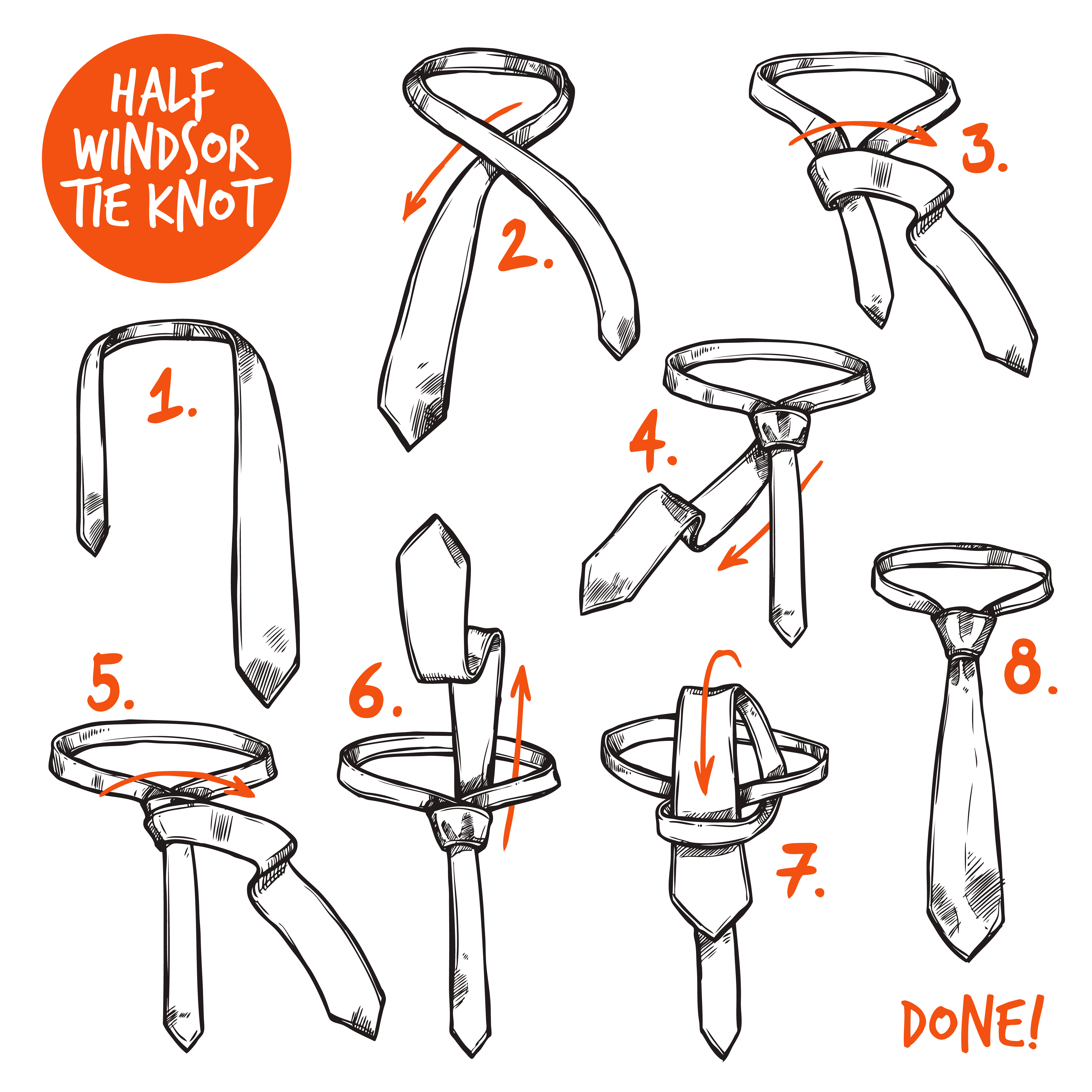 HALF WINDSOR TIE KNOT

1.

2.

3.

4.

5.

6.

7.

8.

DONE!