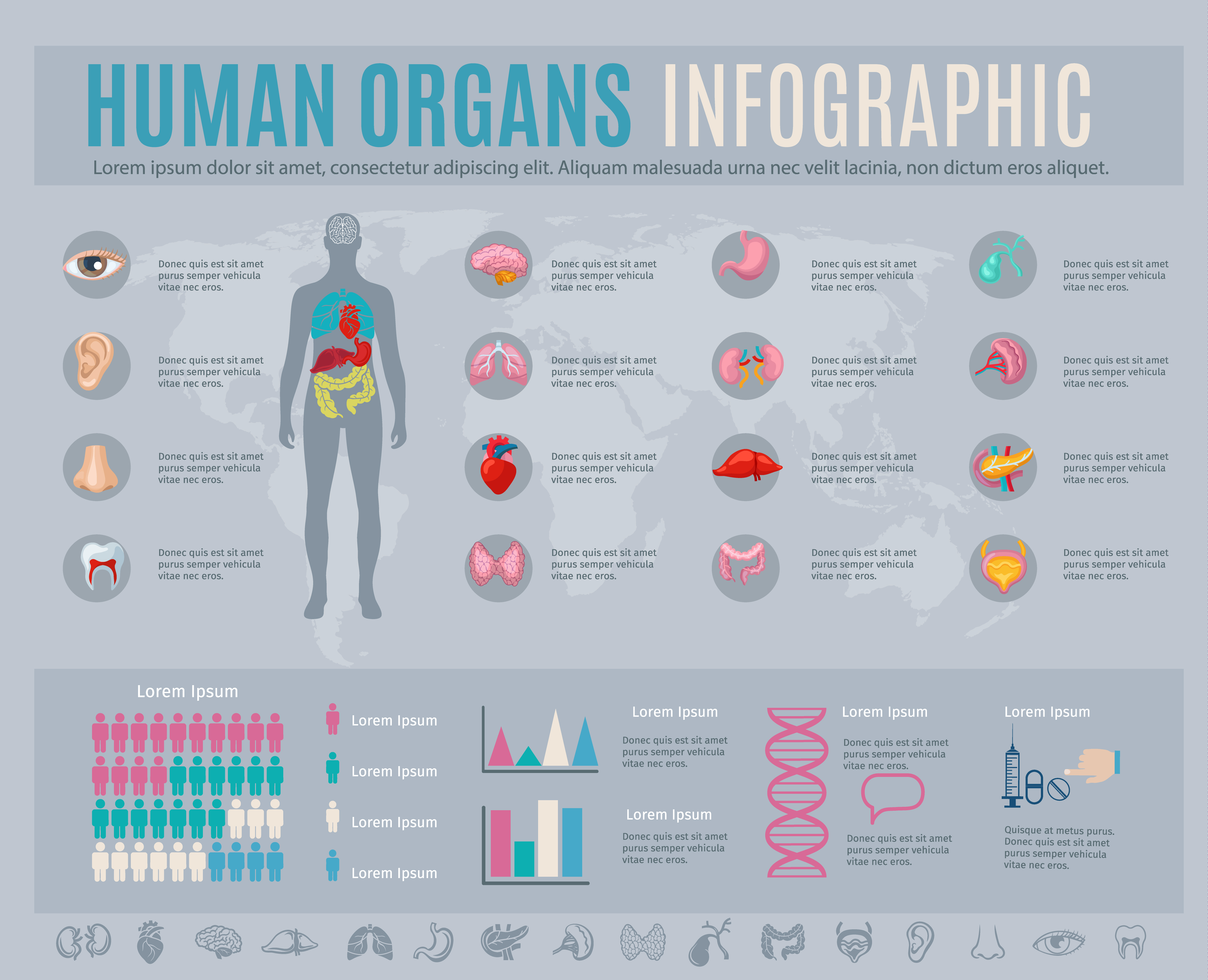 HUMAN ORGANS INFOGRAPHIC

Lorem ipsum dolor sit amet, consectetur adipiscing elit. Aliquam malesuada urna nec velit lacinia, non dictum eros aliquet.

Donec quis est sit amet purus semper vehicula vitae nec eros.

Donec quis est sit amet purus semper vehicula vitae nec eros.

Donec quis est sit amet purus semper vehicula vitae nec eros.

Donec quis est sit amet purus semper vehicula vitae nec eros.

Donec quis est sit amet purus semper vehicula vitae nec eros.

Donec quis est sit amet purus semper vehicula vitae nec eros.

Donec quis est sit amet purus semper vehicula vitae nec eros.

Donec quis est sit amet purus semper vehicula vitae nec eros.

Donec quis est sit amet purus semper vehicula vitae nec eros.

Donec quis est sit amet purus semper vehicula vitae nec eros.

Donec quis est sit amet purus semper vehicula vitae nec eros.

Donec quis est sit amet purus semper vehicula vitae nec eros.

Donec quis est sit amet purus semper vehicula vitae nec eros.

Donec quis est sit amet purus semper vehicula vitae nec eros.

Donec quis est sit amet purus semper vehicula vitae nec eros.

Donec quis est sit amet purus semper vehicula vitae nec eros.

Lorem Ipsum

Lorem Ipsum

Lorem Ipsum

Lorem Ipsum

Lorem Ipsum

Lorem Ipsum

Donec quis est sit amet purus semper vehicula vitae nec eros.

Lorem Ipsum

Donec quis est sit amet purus semper vehicula vitae nec eros.

Lorem Ipsum

Donec quis est sit amet purus semper vehicula vitae nec eros.

Donec quis est sit amet purus semper vehicula vitae nec eros.

Lorem Ipsum

Quisque at metus purus. Donec quis est sit amet purus semper vehicula vitae nec eros.