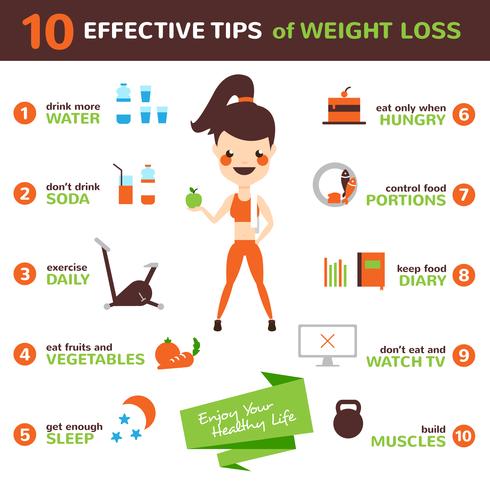 10 EFFECTIVE TIPS of WEIGHT LOSS

1 drink more WATER

2 don't drink SODA

3 exercise DAILY

4 eat fruits and VEGETABLES

5 get enough SLEEP

eat only when HUNGRY 6

control food PORTIONS 7

keep food DIARY 8

don't eat and WATCH TV 9

build MUSCLES 10

Enjoy Your Healthy Life