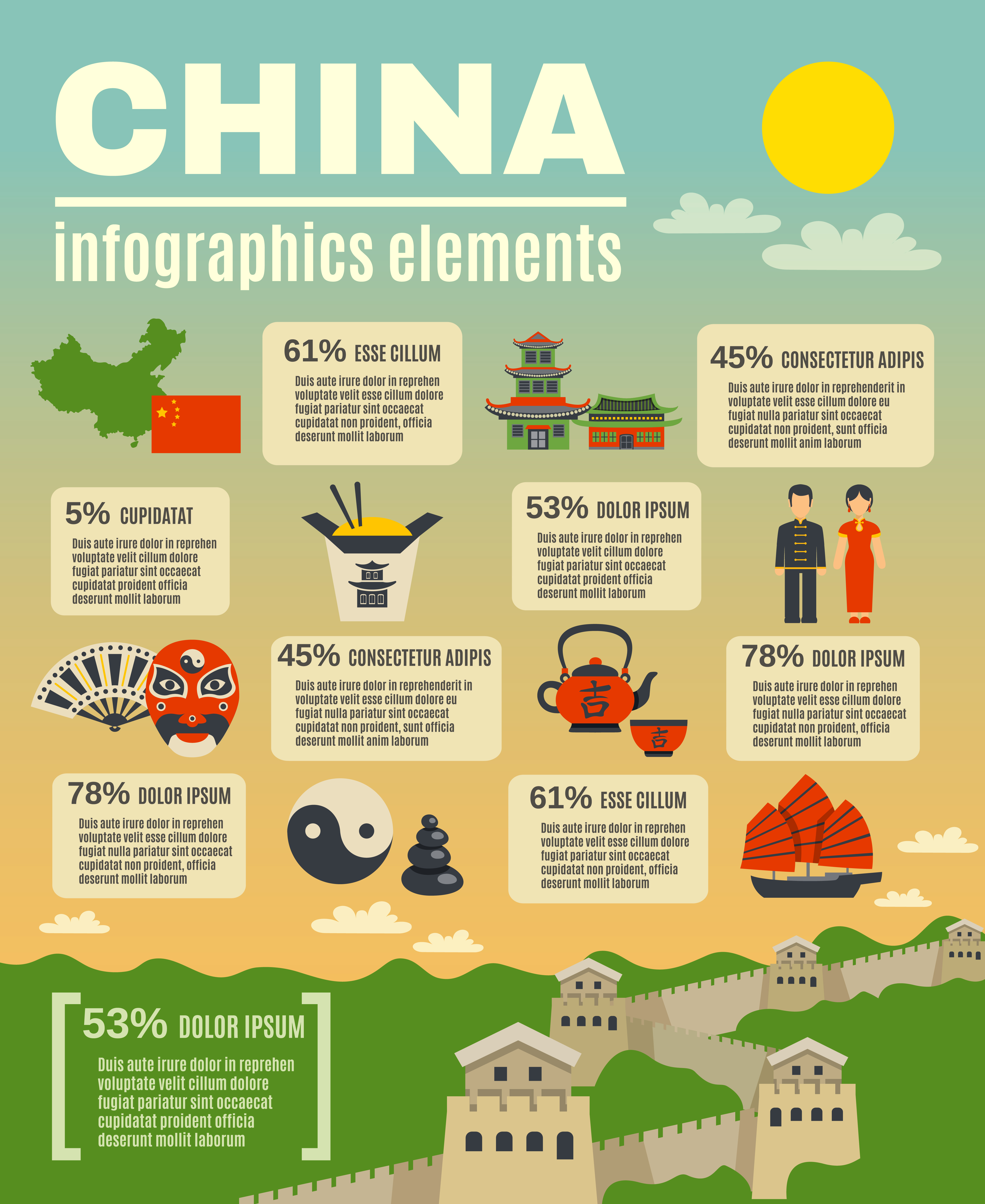 CHINA

infographics elements

61% ESSE CILLUM

Duis aute irure dolor in reprehen voluptate velit esse cillum dolore fugiat pariatur sint occaecat cupidatat non proident, officia deserunt mollit laborum

45% CONSECTETUR ADIPIS

Duis aute irure dolor in reprehenderit in voluptate velit esse cillum dolore eu fugiat nulla pariatur sint occaecat cupidatat non proident, sunt officia deserunt mollit anim laborum

5% CUPIDATAT

Duis aute irure dolor in reprehen voluptate velit cillum dolore fugiat pariatur sint occaecat cupidatat proident officia deserunt mollit laborum

53% DOLOR IPSUM

Duis aute irure dolor in reprehen voluptate velit cillum dolore fugiat pariatur sint occaecat cupidatat proident officia deserunt mollit laborum

45% CONSECTETUR ADIPIS

Duis aute irure dolor in reprehenderit in voluptate velit esse cillum dolore eu fugiat nulla pariatur sint occaecat cupidatat non proident, sunt officia deserunt mollit anim laborum

吉

吉

78% DOLOR IPSUM

Duis aute irure dolor in reprehen voluptate velit esse cillum dolore fugiat nulla pariatur sint occaecat cupidatat non proident, officia deserunt mollit laborum

78% DOLOR IPSUM

Duis aute irure dolor in reprehen voluptate velit esse cillum dolore fugiat nulla pariatur sint occaecat cupidatat non proident, officia deserunt mollit laborum

61% ESSE CILLUM

Duis aute irure dolor in reprehen voluptate velit esse cillum dolore fugiat pariatur sint occaecat cupidatat non proident, officia deserunt mollit laborum

53% DOLOR IPSUM

Duis aute irure dolor in reprehen voluptate velit cillum dolore fugiat pariatur sint occaecat cupidatat proident officia deserunt mollit laborum