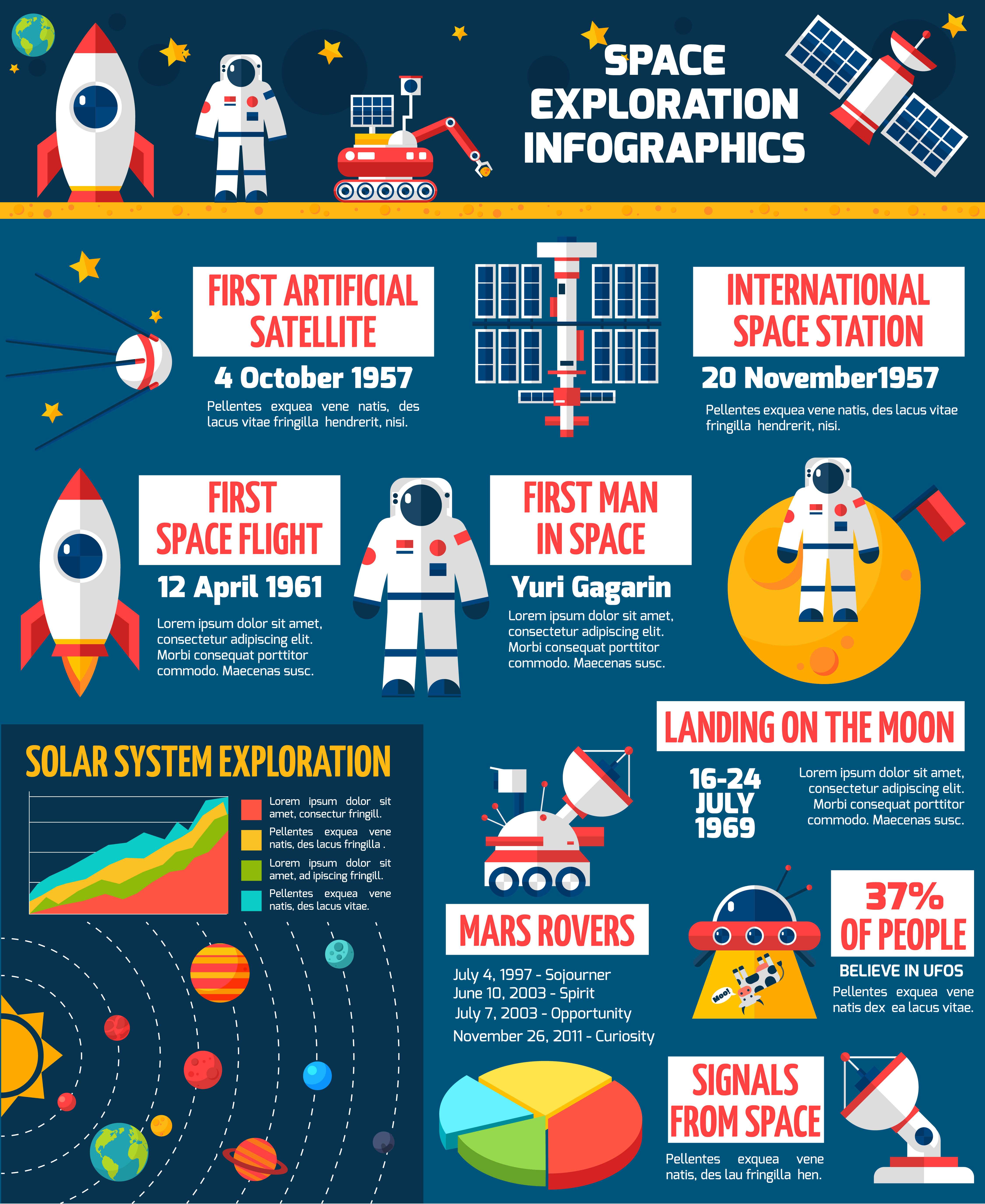 SPACE EXPLORATION INFOGRAPHICS

FIRST ARTIFICIAL SATELLITE

4 October 1957

Pellentes exquea vene natis, des lacus vitae fringilla hendrerit, nisi.

INTERNATIONAL SPACE STATION

20 November1957

Pellentes exquea vene natis, des lacus vitae fringilla hendrerit, nisi.

FIRST SPACE FLIGHT

12 April 1961

Lorem ipsum dolor sit amet, consectetur adipiscing elit. Morbi consequat porttitor commodo. Maecenas susc.

FIRST MAN IN SPACE

Yuri Gagarin

Lorem ipsum dolor sit amet, consectetur adipiscing elit. Morbi consequat porttitor commodo. Maecenas susc.

LANDING ON THE MOON

16-24 JULY 1969

Lorem ipsum dolor sit amet, consectetur adipiscing elit. Morbi consequat porttitor commodo. Maecenas susc.

SOLAR SYSTEM EXPLORATION

Lorem ipsum dolor sit amet, consectur fringill.

Pellentes exquea vene natis, des lacus fringilla .

Lorem ipsum dolor sit amet, ad ipiscing fringill.

Pellentes exquea vene natis, des lacus vitae.

MARS ROVERS

July 4, 1997 - Sojourner
June 10, 2003 - Spirit
July 7, 2003 - Opportunity
November 26, 2011 - Curiosity

Moo!

37% OF PEOPLE

BELIEVE IN UFOS

Pellentes exquea vene natis dex ea lacus vitae.

SIGNALS FROM SPACE

Pellentes exquea vene natis, des lau fringilla hen.