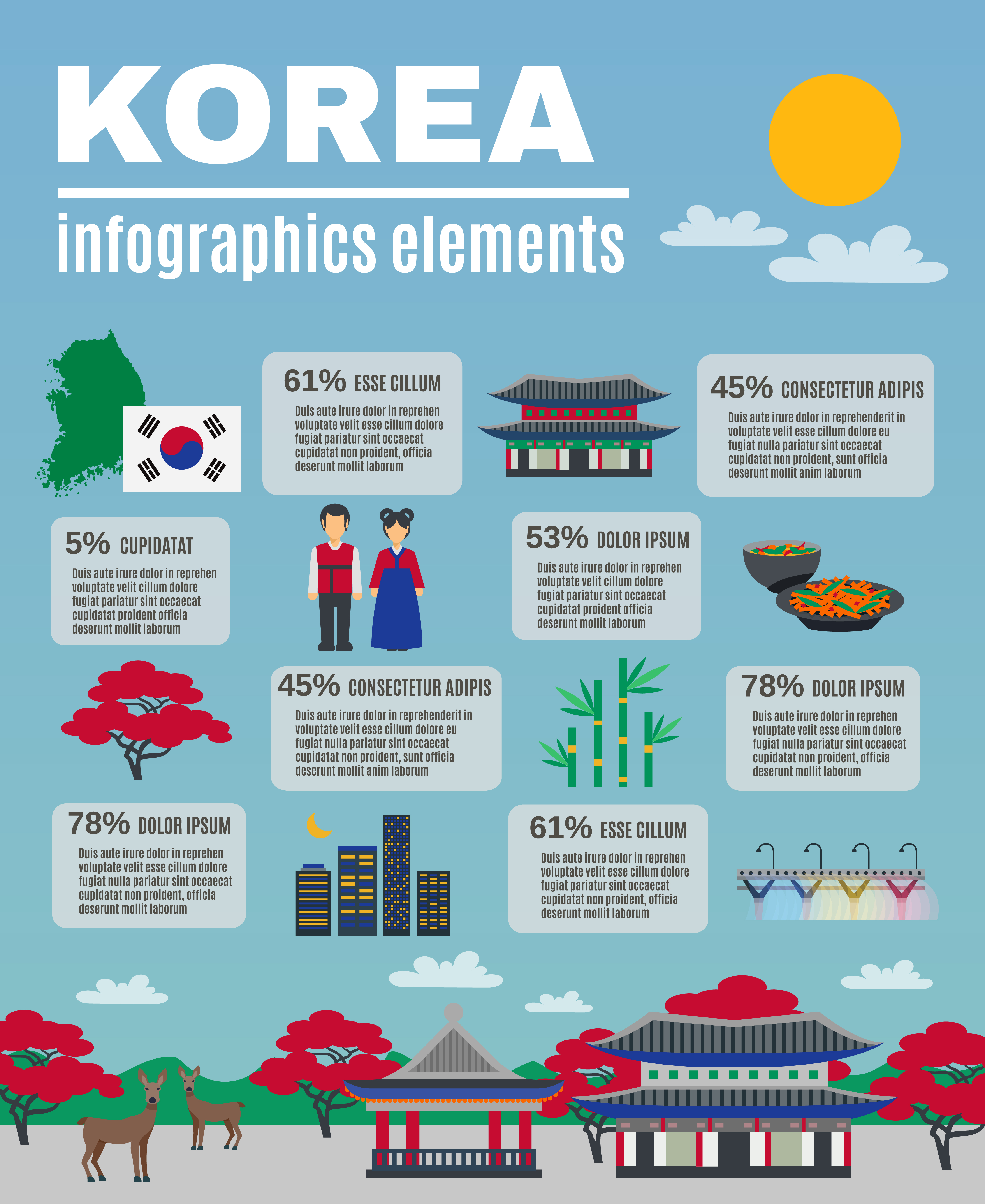 KOREA

infographics elements

61% ESSE CILLUM

Duis aute irure dolor in reprehen voluptate velit esse cillum dolore fugiat pariatur sint occaecat cupidatat non proident, officia deserunt mollit laborum

45% CONSECTETUR ADIPIS

Duis aute irure dolor in reprehenderit in voluptate velit esse cillum dolore eu fugiat nulla pariatur sint occaecat cupidatat non proident, sunt officia deserunt mollit anim laborum

5% CUPIDATAT

Duis aute irure dolor in reprehen voluptate velit cillum dolore fugiat pariatur sint occaecat cupidatat proident officia deserunt mollit laborum

53% DOLOR IPSUM

Duis aute irure dolor in reprehen voluptate velit cillum dolore fugiat pariatur sint occaecat cupidatat proident officia deserunt mollit laborum

45% CONSECTETUR ADIPIS

Duis aute irure dolor in reprehenderit in voluptate velit esse cillum dolore eu fugiat nulla pariatur sint occaecat cupidatat non proident, sunt officia deserunt mollit anim laborum

78% DOLOR IPSUM

Duis aute irure dolor in reprehen voluptate velit esse cillum dolore fugiat nulla pariatur sint occaecat cupidatat non proident, officia deserunt mollit laborum

78% DOLOR IPSUM

Duis aute irure dolor in reprehen voluptate velit esse cillum dolore fugiat nulla pariatur sint occaecat cupidatat non proident, officia deserunt mollit laborum

61% ESSE CILLUM

Duis aute irure dolor in reprehen voluptate velit esse cillum dolore fugiat pariatur sint occaecat cupidatat non proident, officia deserunt mollit laborum