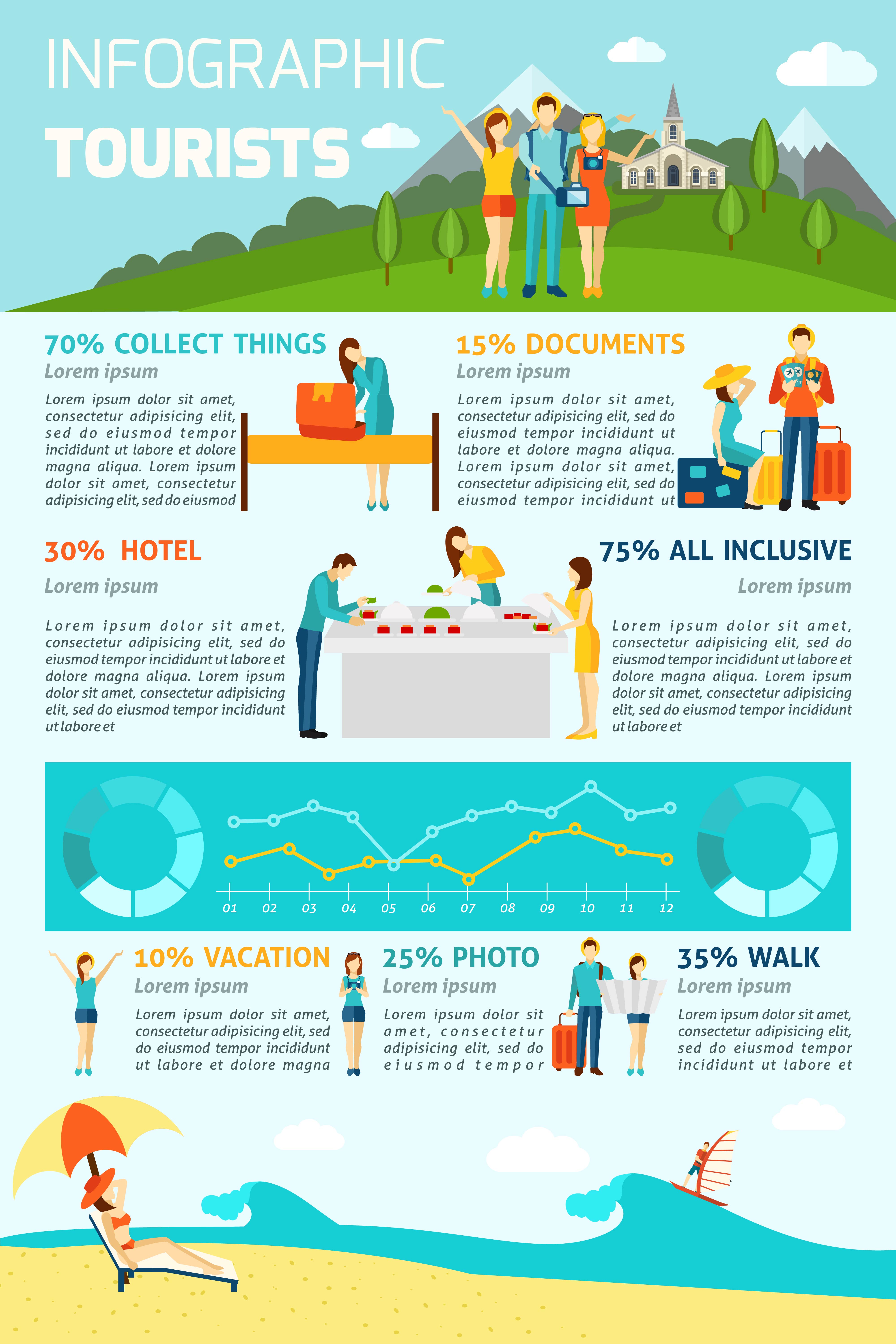 INFOGRAPHIC
TOURISTS

70% COLLECT THINGS
Lorem ipsum
Lorem ipsum dolor sit amet, consectetur adipisicing elit, sed do eiusmod tempor incididunt ut labore et dolore magna aliqua. Lorem ipsum dolor sit amet, consectetur adipisicing elit, sed do eiusmod

15% DOCUMENTS
Lorem ipsum
Lorem ipsum dolor sit amet, consectetur adipisicing elit, sed do eiusmod tempor incididunt ut labore et dolore magna aliqua. Lorem ipsum dolor sit amet, consectetur adipisicing elit, sed do eiusmod tempor incididunt ut

30% HOTEL
Lorem ipsum
Lorem ipsum dolor sit amet, consectetur adipisicing elit, sed do eiusmod tempor incididunt ut labore et dolore magna aliqua. Lorem ipsum dolor sit amet, consectetur adipisicing elit, sed do eiusmod tempor incididunt ut labore et

75% ALL INCLUSIVE
Lorem ipsum
Lorem ipsum dolor sit amet, consectetur adipisicing elit, sed do eiusmod tempor incididunt ut labore et dolore magna aliqua. Lorem ipsum dolor sit amet, consectetur adipisicing elit, sed do eiusmod tempor incididunt ut labore et

01 02 03 04 05 06 07 08 09 10 11 12

10% VACATION
Lorem ipsum
Lorem ipsum dolor sit amet, consectetur adipisicing elit, sed do eiusmod tempor incididunt ut labore et dolore magna

25% PHOTO
Lorem ipsum
Lorem ipsum dolor sit amet, consectetur adipisicing elit, sed do eiusmod tempor

35% WALK
Lorem ipsum
Lorem ipsum dolor sit amet, consectetur adipisicing elit, sed do eiusmod tempor incididunt ut labore et