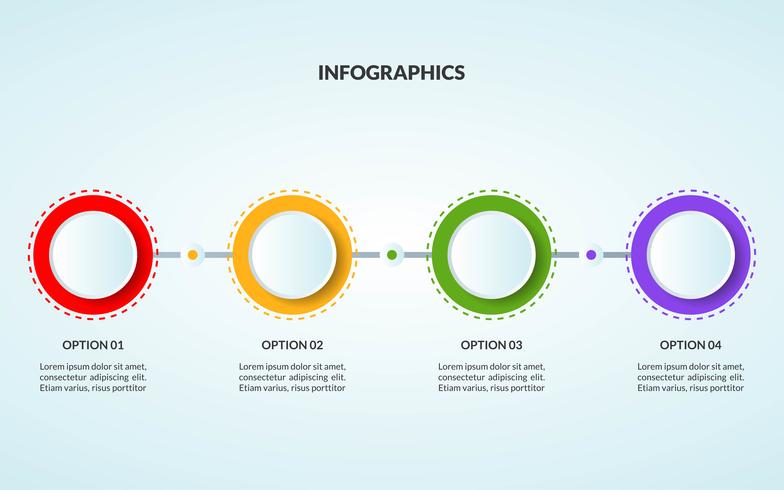 INFOGRAPHICS

OPTION 01

Lorem ipsum dolor sit amet, consectetur adipiscing elit. Etiam varius, risus porttitor

OPTION 02

Lorem ipsum dolor sit amet, consectetur adipiscing elit. Etiam varius, risus porttitor

OPTION 03

Lorem ipsum dolor sit amet, consectetur adipiscing elit. Etiam varius, risus porttitor

OPTION 04

Lorem ipsum dolor sit amet, consectetur adipiscing elit. Etiam varius, risus porttitor