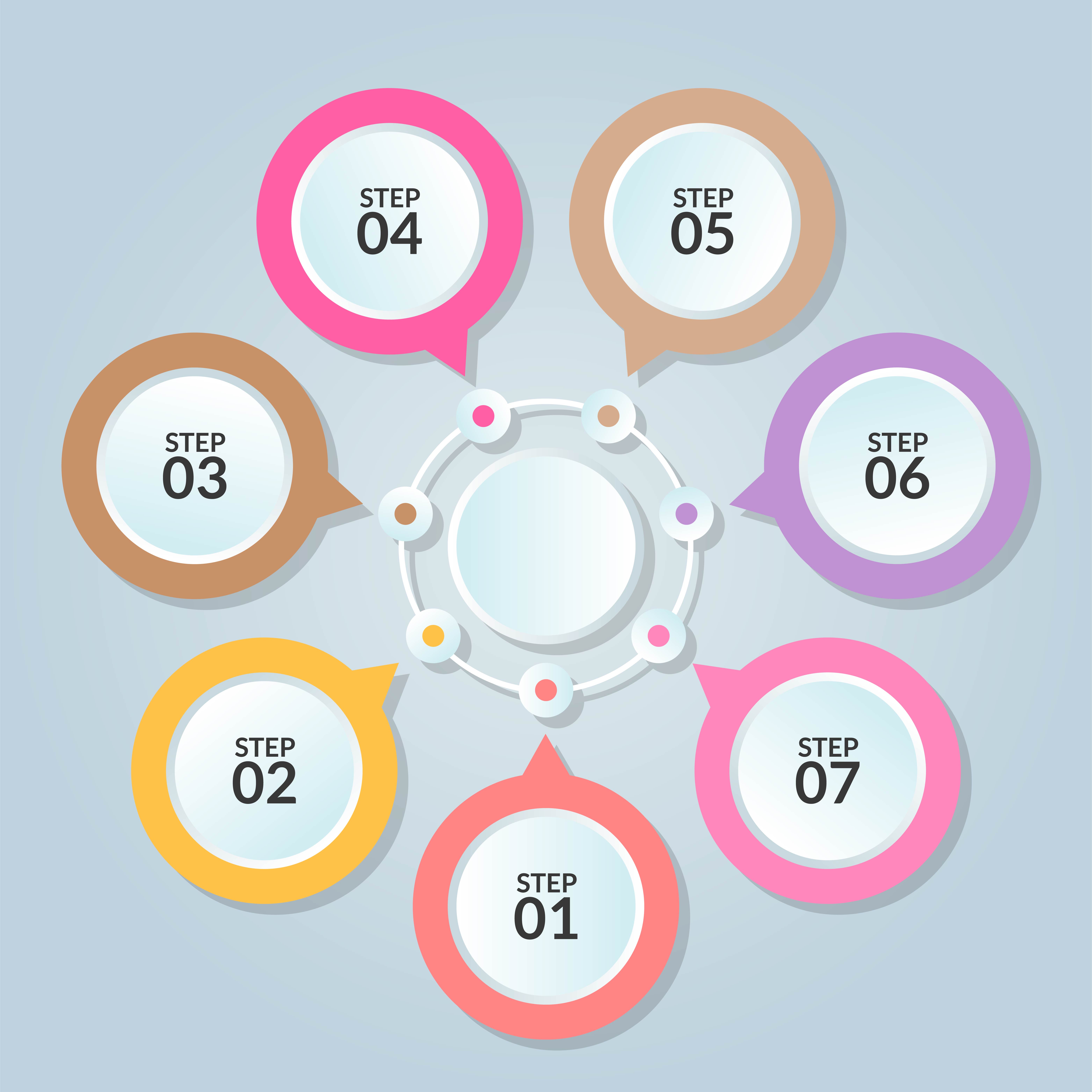 STEP
04

STEP
05

STEP
03

STEP
06

STEP
02

STEP
07

STEP
01