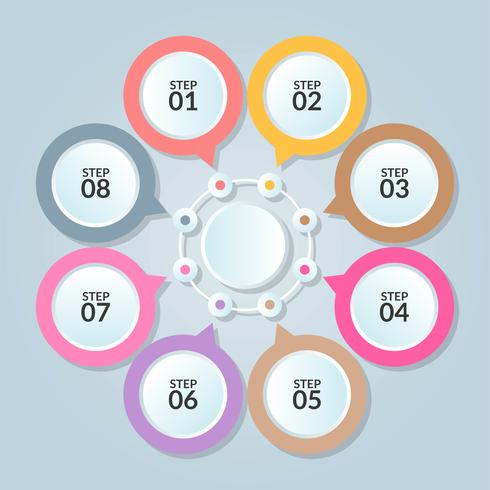 STEP
01

STEP
02

STEP
03

STEP
04

STEP
05

STEP
06

STEP
07

STEP
08