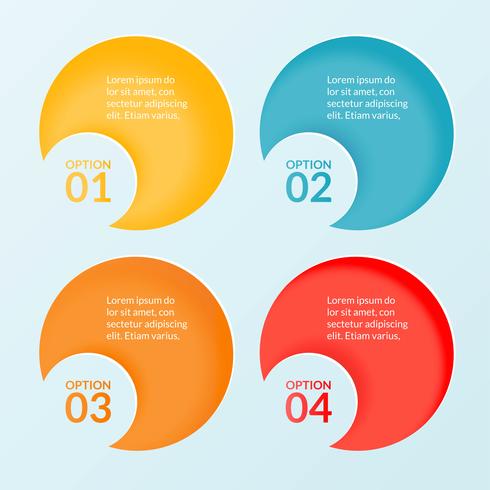 Lorem ipsum do lor sit amet, con sectetur adipiscing elit. Etiam varius.

OPTION
01

Lorem ipsum do lor sit amet, con sectetur adipiscing elit. Etiam varius.

OPTION
02

Lorem ipsum do lor sit amet, con sectetur adipiscing elit. Etiam varius.

OPTION
03

Lorem ipsum do lor sit amet, con sectetur adipiscing elit. Etiam varius.

OPTION
04