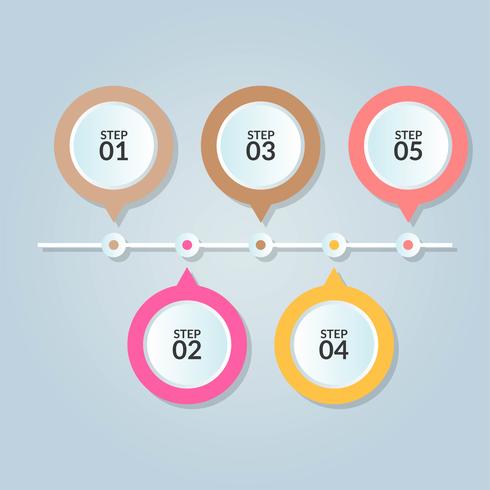 STEP
01

STEP
03

STEP
05

STEP
02

STEP
04