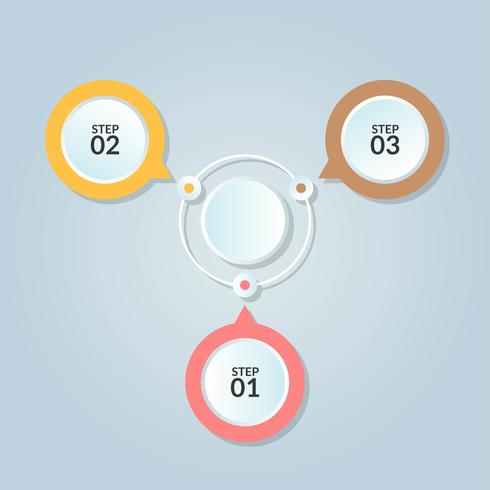 STEP
02

STEP
03

STEP
01