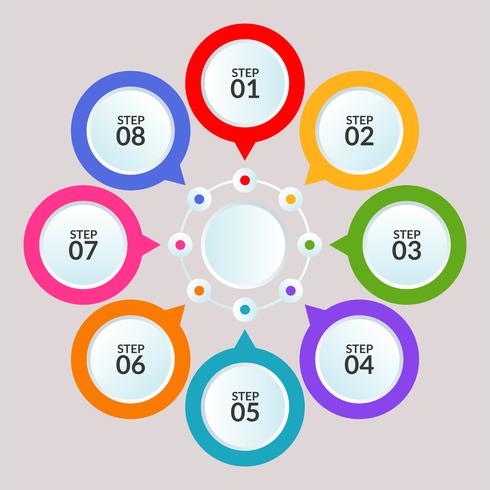 STEP 01

STEP 02

STEP 03

STEP 04

STEP 05

STEP 06

STEP 07

STEP 08