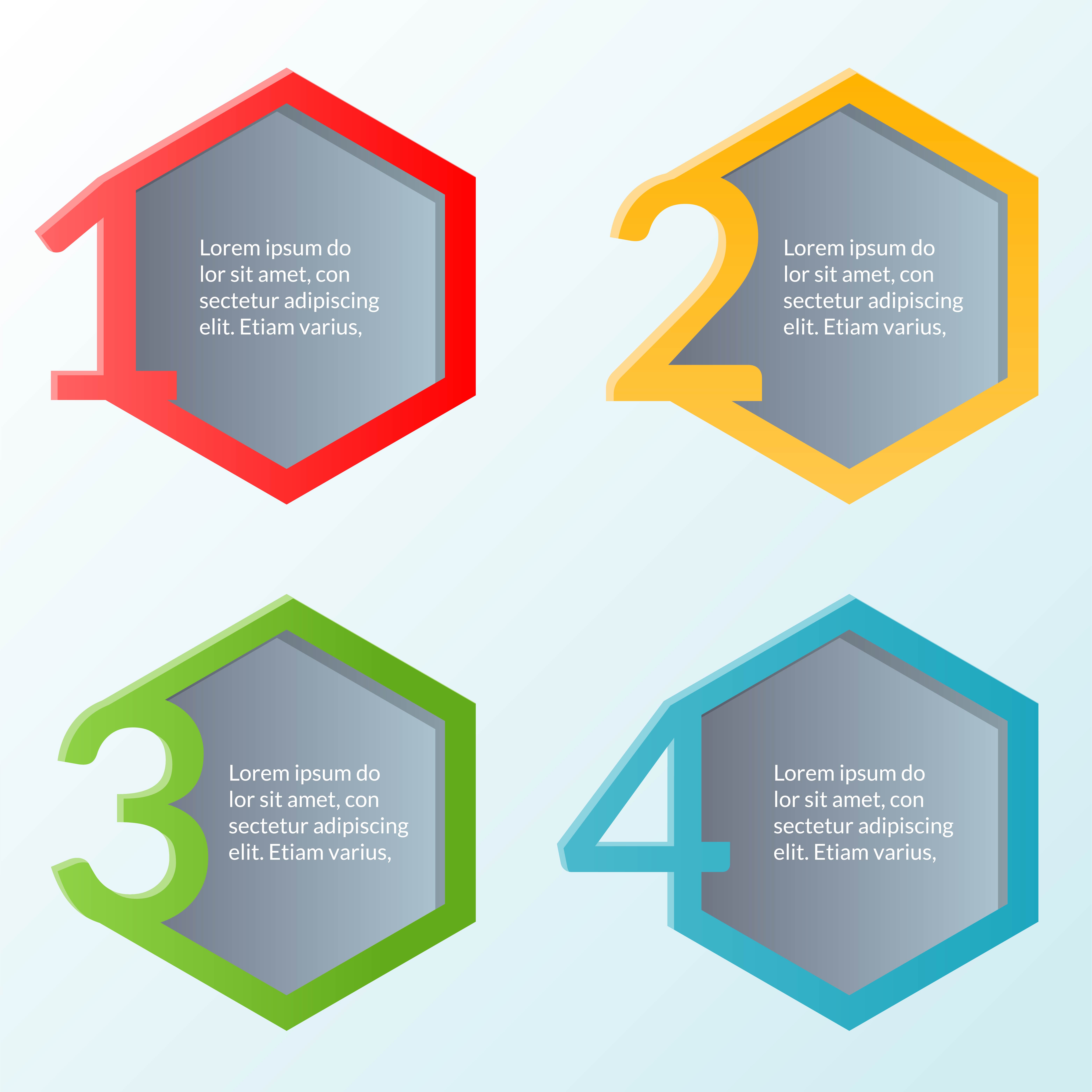 1

Lorem ipsum do lor sit amet, con sectetur adipiscing elit. Etiam varius,

2

Lorem ipsum do lor sit amet, con sectetur adipiscing elit. Etiam varius,

3

Lorem ipsum do lor sit amet, con sectetur adipiscing elit. Etiam varius,

4

Lorem ipsum do lor sit amet, con sectetur adipiscing elit. Etiam varius,