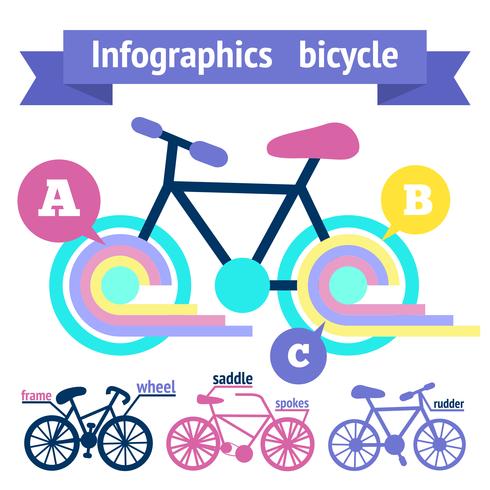 Infographics bicycle

A

B

C

frame

wheel

saddle

spokes

rudder