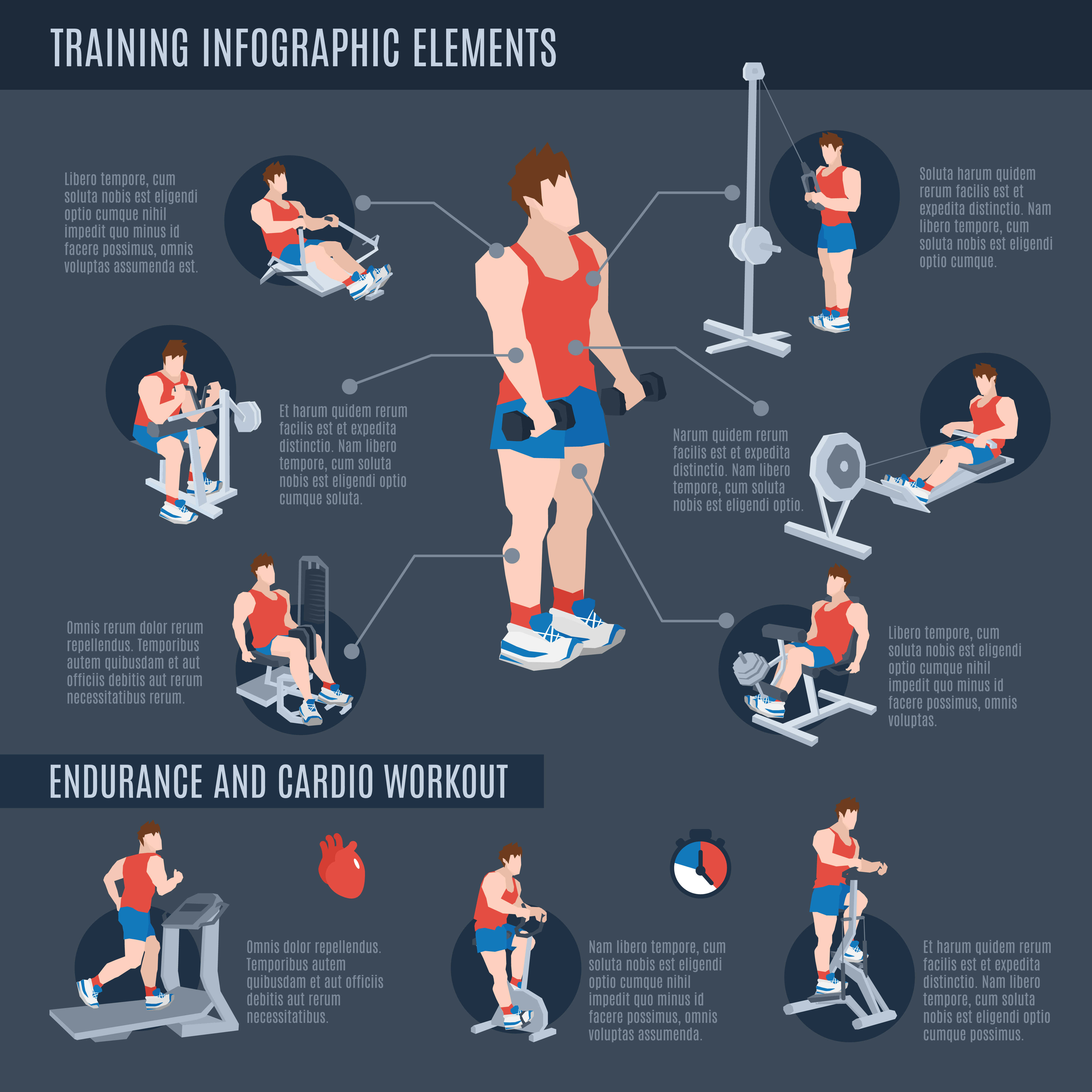 TRAINING INFOGRAPHIC ELEMENTS

Libero tempore, cum soluta nobis est eligendi optio cumque nihil impedit quo minus id facere possimus, omnis voluptas assumenda est.

Soluta harum quidem rerum facilis est et expedita distinctio. Nam libero tempore, cum soluta nobis est eligendi optio cumque.

Et harum quidem rerum facilis est et expedita distinctio. Nam libero tempore, cum soluta nobis est eligendi optio cumque soluta.

Narum quidem rerum facilis est et expedita distinctio. Nam libero tempore, cum soluta nobis est eligendi optio.

Omnis rerum dolor rerum repellendus. Temporibus autem quibusdam et aut officiis debitis aut rerum necessitatibus rerum.

Libero tempore, cum soluta nobis est eligendi optio cumque nihil impedit quo minus id facere possimus, omnis voluptas.

ENDURANCE AND CARDIO WORKOUT

Omnis dolor repellendus. Temporibus autem quibusdam et aut officiis debitis aut rerum necessitatibus.

Nam libero tempore, cum soluta nobis est eligendi optio cumque nihil impedit quo minus id facere possimus, omnis voluptas assumenda.

Et harum quidem rerum facilis est et expedita distinctio. Nam libero tempore, cum soluta nobis est eligendi optio cumque possimus.