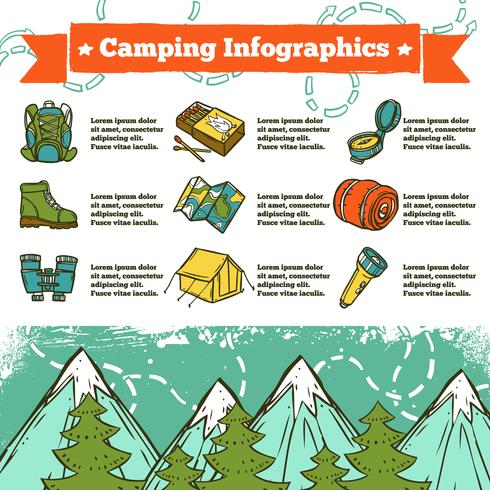 ★ Camping Infographics ★

Lorem ipsum dolor sit amet, consectetur adipiscing elit. Fusce vitae iaculis.

Lorem ipsum dolor sit amet, consectetur adipiscing elit. Fusce vitae iaculis.

Lorem ipsum dolor sit amet, consectetur adipiscing elit. Fusce vitae iaculis.

Lorem ipsum dolor sit amet, consectetur adipiscing elit. Fusce vitae iaculis.

Lorem ipsum dolor sit amet, consectetur adipiscing elit. Fusce vitae iaculis.

Lorem ipsum dolor sit amet, consectetur adipiscing elit. Fusce vitae iaculis.

Lorem ipsum dolor sit amet, consectetur adipiscing elit. Fusce vitae iaculis.

Lorem ipsum dolor sit amet, consectetur adipiscing elit. Fusce vitae iaculis.

Lorem ipsum dolor sit amet, consectetur adipiscing elit. Fusce vitae iaculis.