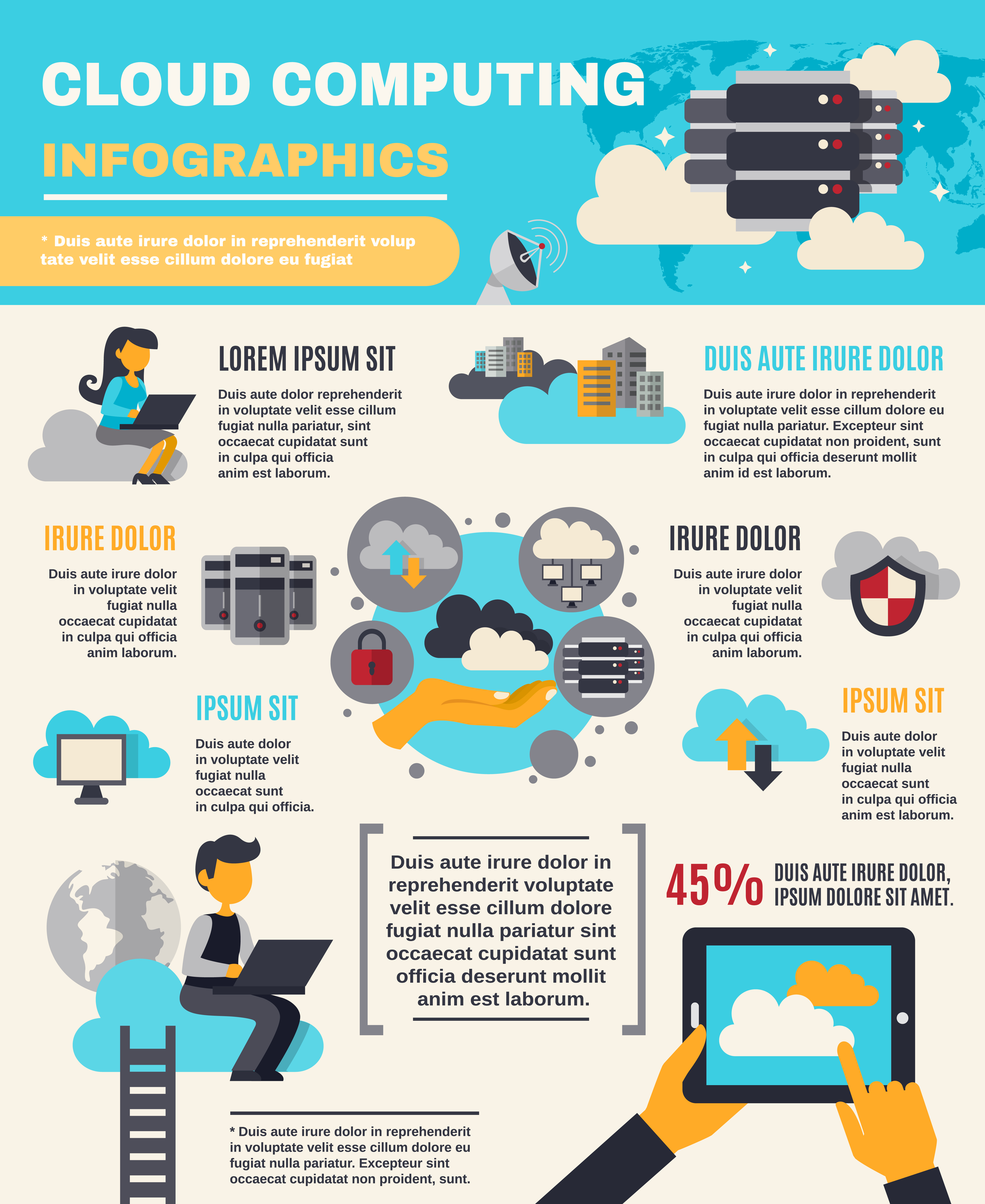 CLOUD COMPUTING

INFOGRAPHICS

* Duis aute irure dolor in reprehenderit volup tate velit esse cillum dolore eu fugiat

LOREM IPSUM SIT

Duis aute dolor reprehenderit in voluptate velit esse cillum fugiat nulla pariatur, sint occaecat cupidatat sunt in culpa qui officia anim est laborum.

DUIS AUTE IRURE DOLOR

Duis aute irure dolor in reprehenderit in voluptate velit esse cillum dolore eu fugiat nulla pariatur. Excepteur sint occaecat cupidatat non proident, sunt in culpa qui officia deserunt mollit anim id est laborum.

IRURE DOLOR

Duis aute irure dolor in voluptate velit fugiat nulla occaecat cupidatat in culpa qui officia anim laborum.

IRURE DOLOR

Duis aute irure dolor in voluptate velit fugiat nulla occaecat cupidatat in culpa qui officia anim laborum.

IPSUM SIT

Duis aute dolor in voluptate velit fugiat nulla occaecat sunt in culpa qui officia.

IPSUM SIT

Duis aute dolor in voluptate velit fugiat nulla occaecat sunt in culpa qui officia anim est laborum.

Duis aute irure dolor in reprehenderit voluptate velit esse cillum dolore fugiat nulla pariatur sint occaecat cupidatat sunt officia deserunt mollit anim est laborum.

45% DUIS AUTE IRURE DOLOR, IPSUM DOLORE SIT AMET.

* Duis aute irure dolor in reprehenderit in voluptate velit esse cillum dolore eu fugiat nulla pariatur. Excepteur sint occaecat cupidatat non proident, sunt.