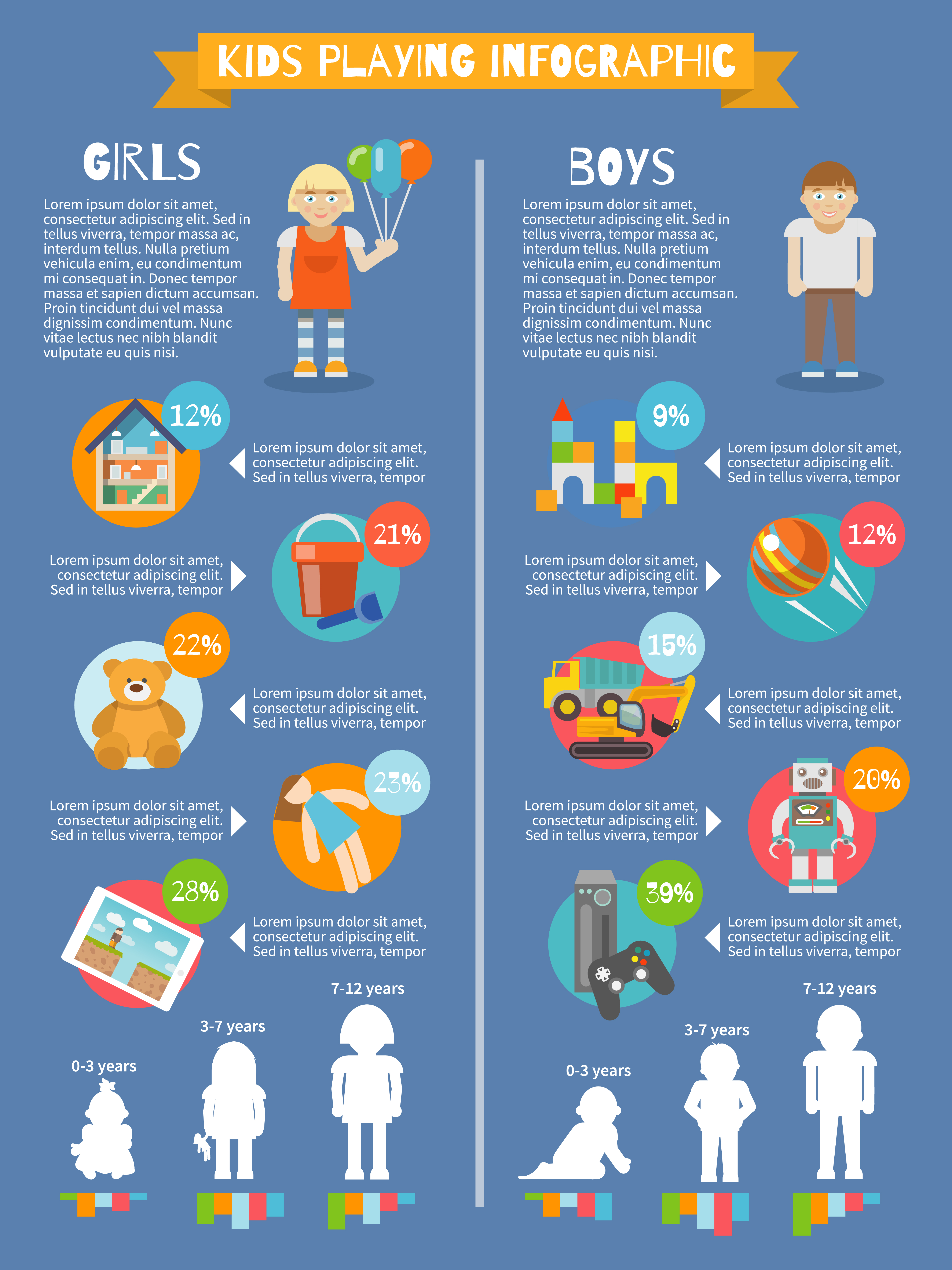 KIDS PLAYING INFOGRAPHIC

GIRLS

Lorem ipsum dolor sit amet, consectetur adipiscing elit. Sed in tellus viverra, tempor massa ac, interdum tellus. Nulla pretium vehicula enim, eu condimentum mi consequat in. Donec tempor massa et sapien dictum accumsan. Proin tincidunt dui vel massa dignissim condimentum. Nunc vitae lectus nec nibh blandit vulputate eu quis nisi.

12%

Lorem ipsum dolor sit amet, consectetur adipiscing elit. Sed in tellus viverra, tempor

21%

Lorem ipsum dolor sit amet, consectetur adipiscing elit. Sed in tellus viverra, tempor

22%

Lorem ipsum dolor sit amet, consectetur adipiscing elit. Sed in tellus viverra, tempor

23%

Lorem ipsum dolor sit amet, consectetur adipiscing elit. Sed in tellus viverra, tempor

28%

Lorem ipsum dolor sit amet, consectetur adipiscing elit. Sed in tellus viverra, tempor

0-3 years

3-7 years

7-12 years

BOYS

Lorem ipsum dolor sit amet, consectetur adipiscing elit. Sed in tellus viverra, tempor massa ac, interdum tellus. Nulla pretium vehicula enim, eu condimentum mi consequat in. Donec tempor massa et sapien dictum accumsan. Proin tincidunt dui vel massa dignissim condimentum. Nunc vitae lectus nec nibh blandit vulputate eu quis nisi.

9%

Lorem ipsum dolor sit amet, consectetur adipiscing elit. Sed in tellus viverra, tempor

12%

Lorem ipsum dolor sit amet, consectetur adipiscing elit. Sed in tellus viverra, tempor

15%

Lorem ipsum dolor sit amet, consectetur adipiscing elit. Sed in tellus viverra, tempor

20%

Lorem ipsum dolor sit amet, consectetur adipiscing elit. Sed in tellus viverra, tempor

39%

Lorem ipsum dolor sit amet, consectetur adipiscing elit. Sed in tellus viverra, tempor

0-3 years

3-7 years

7-12 years